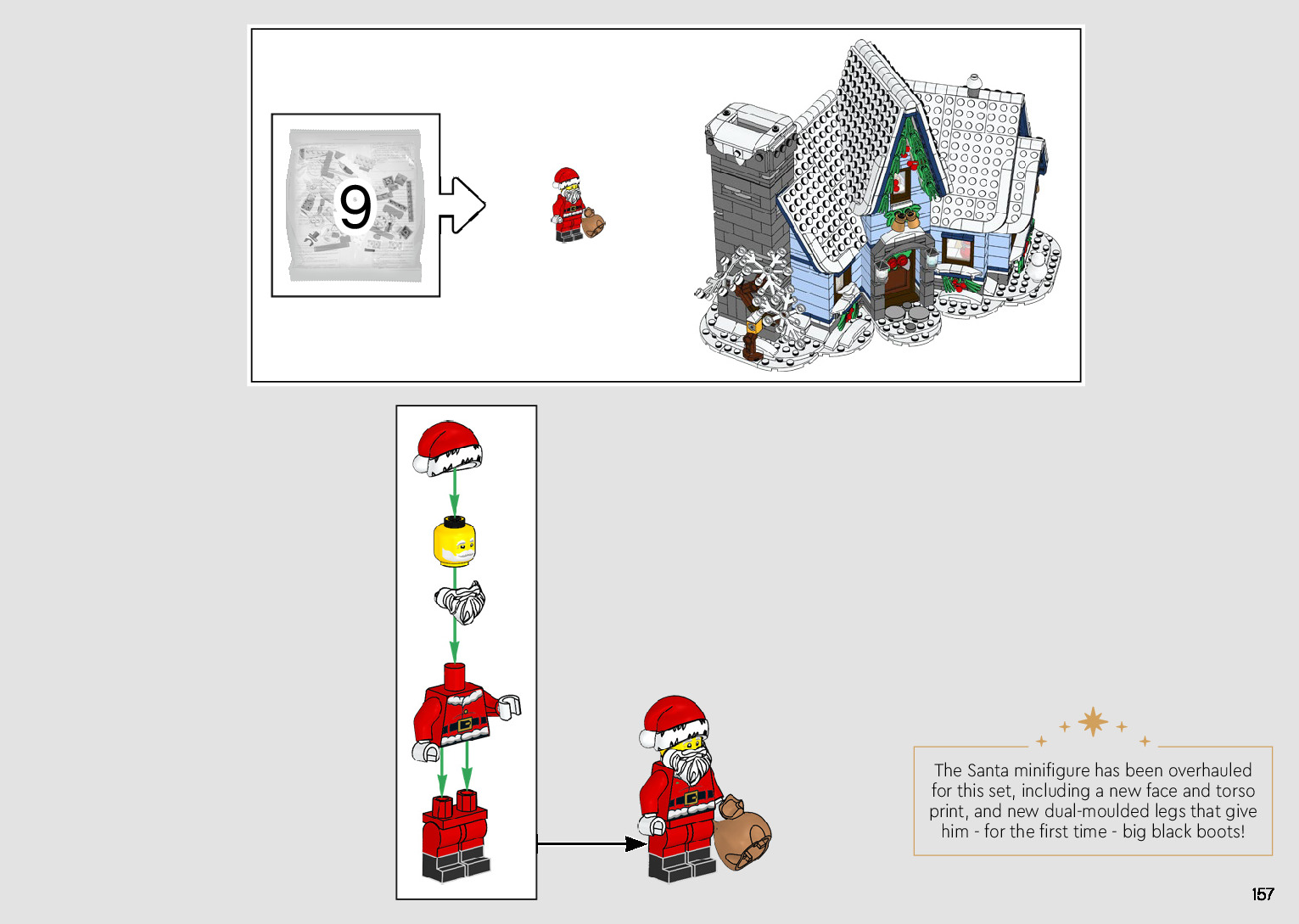 9

The Santa minifigure has been overhauled for this set, including a new face and torso print, and new dual-moulded legs that give him - for the first time - big black boots!

157