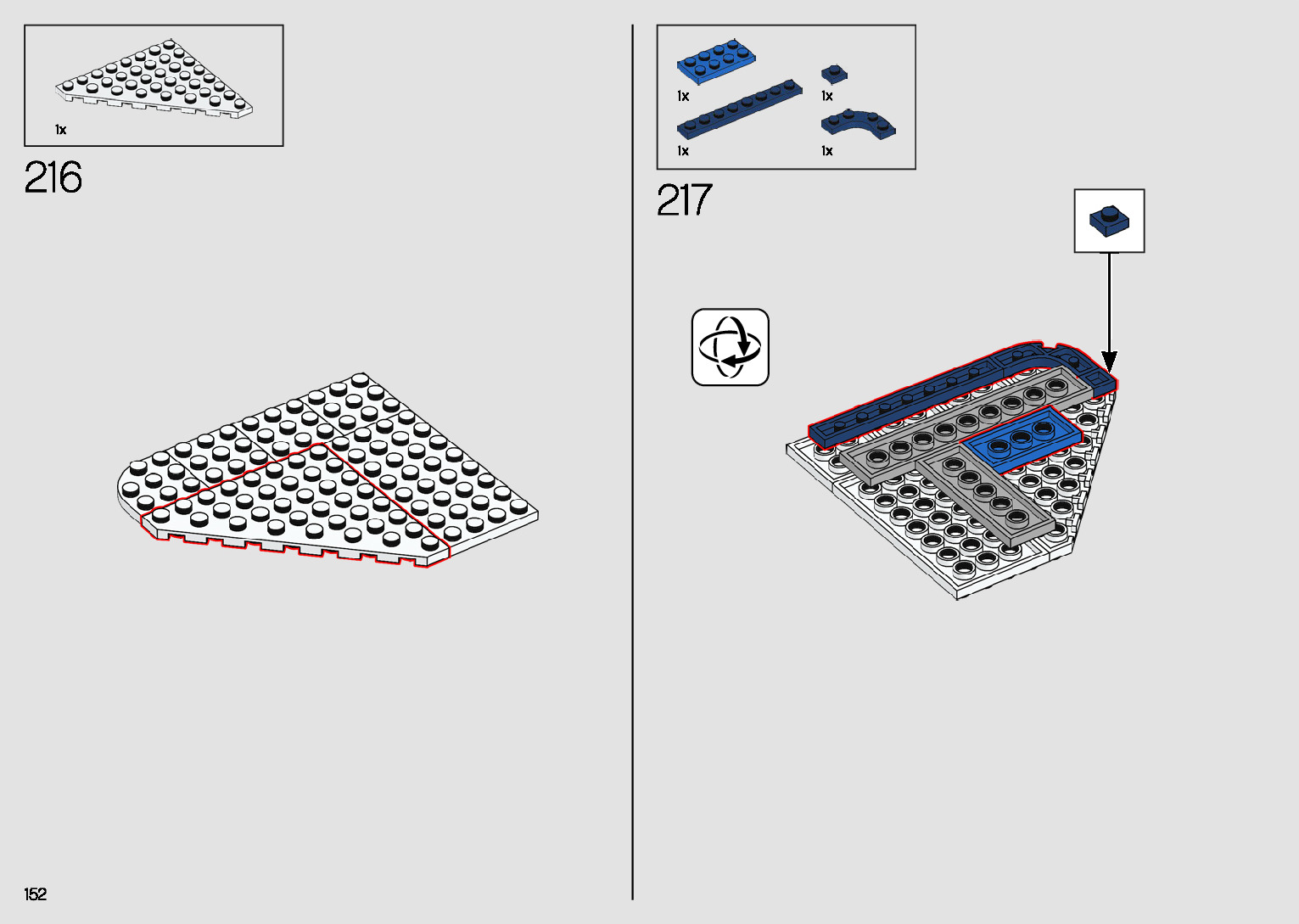 1x

216

1x

1x

1x

1x

217

152