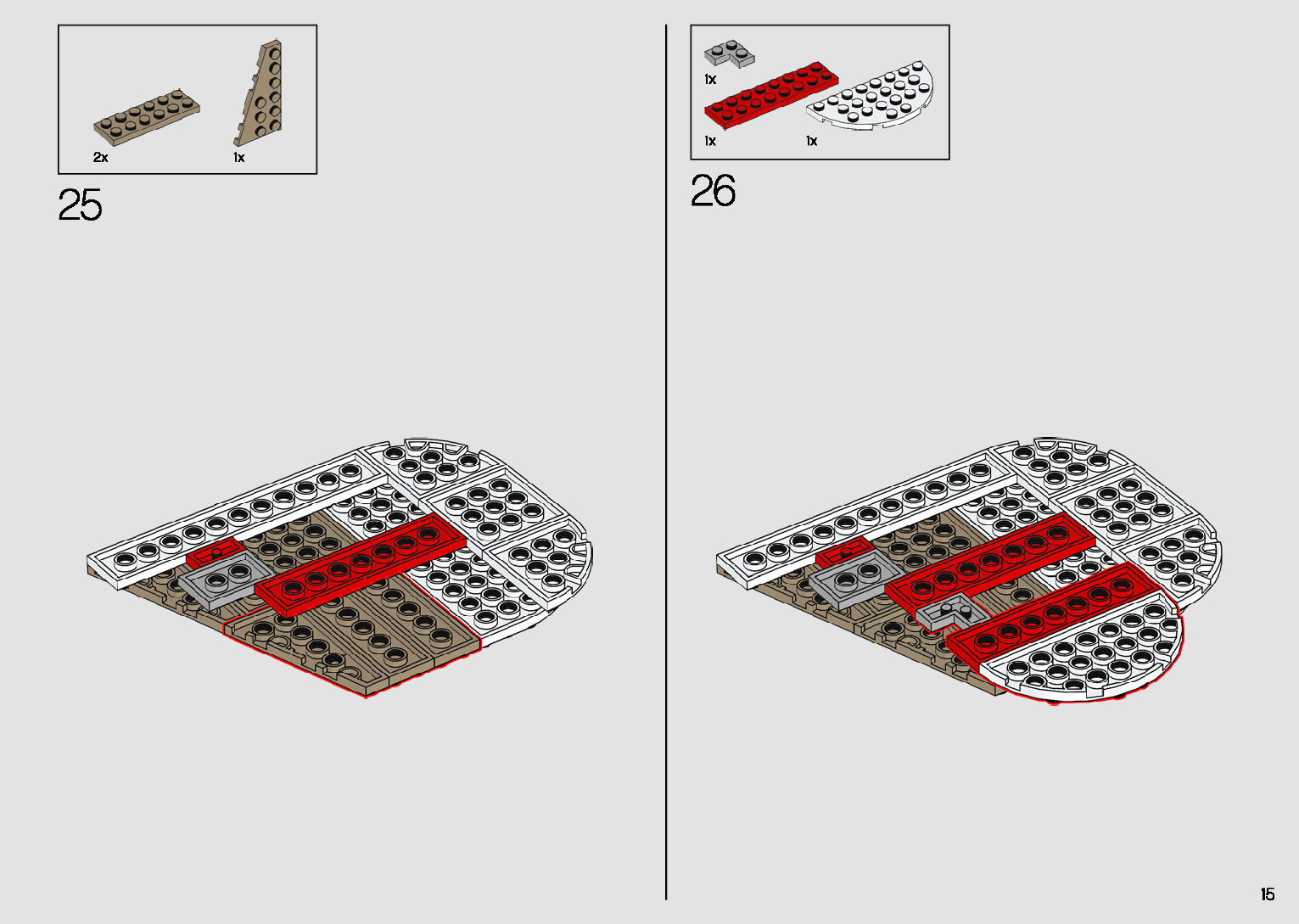 2x

1x

25

1x

1x

1x

26

15