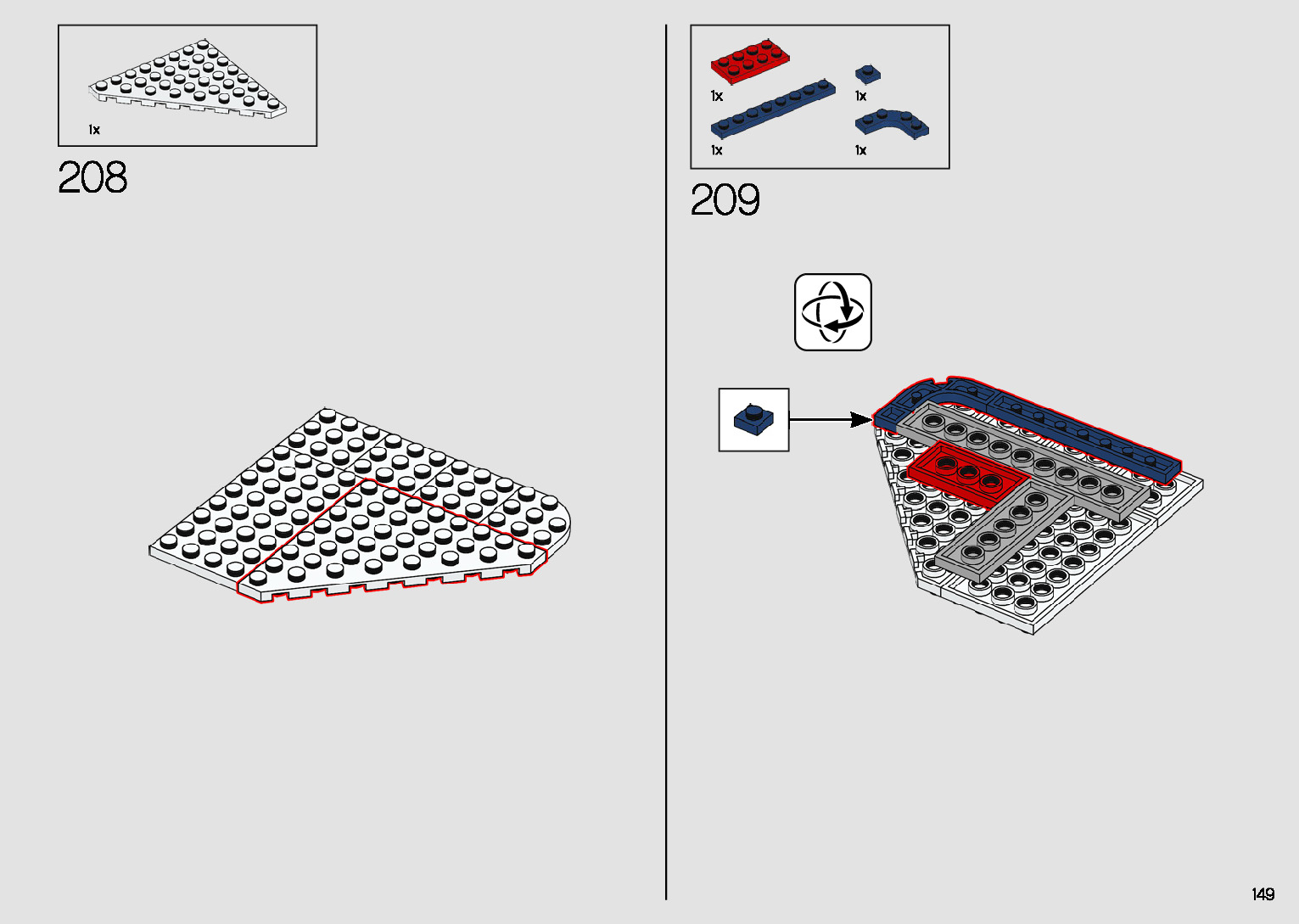 1x

208

1x

1x

1x

1x

209

149