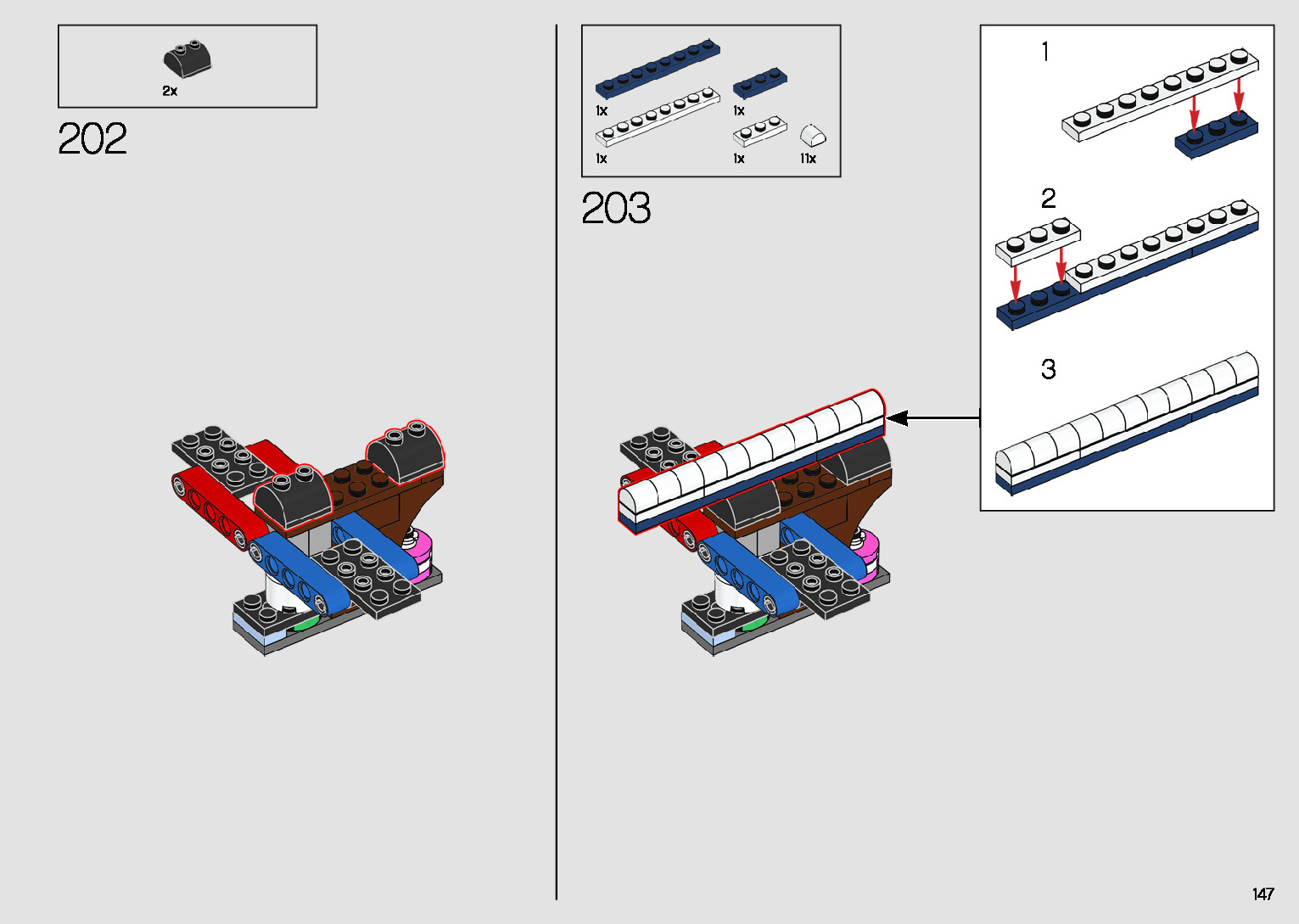 2x

202

1x
1x
1x
1x
11x

203

1

2

3

147