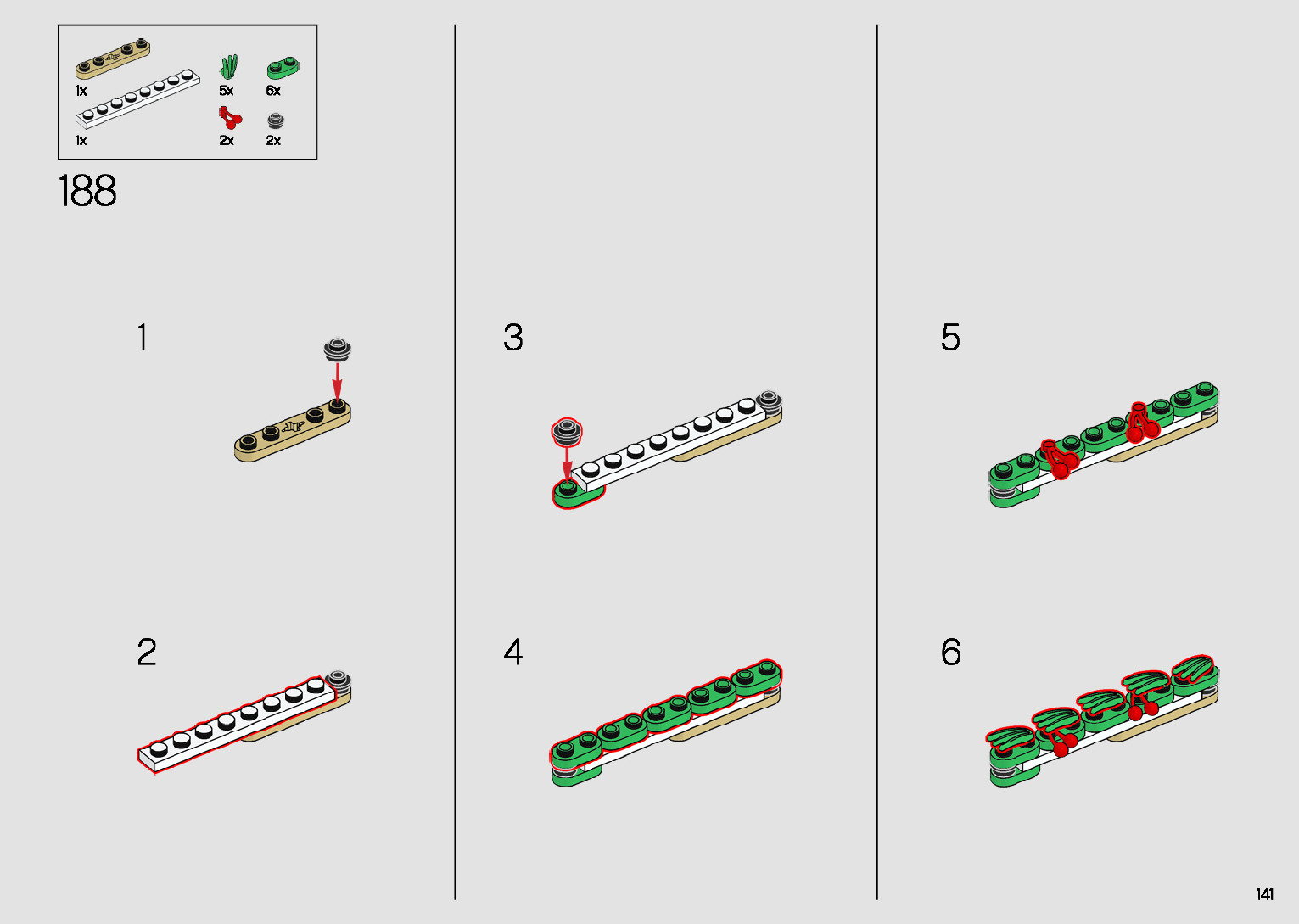 1x
5x
6x
1x
2x
2x

188

1

2

3

4

5

6

141