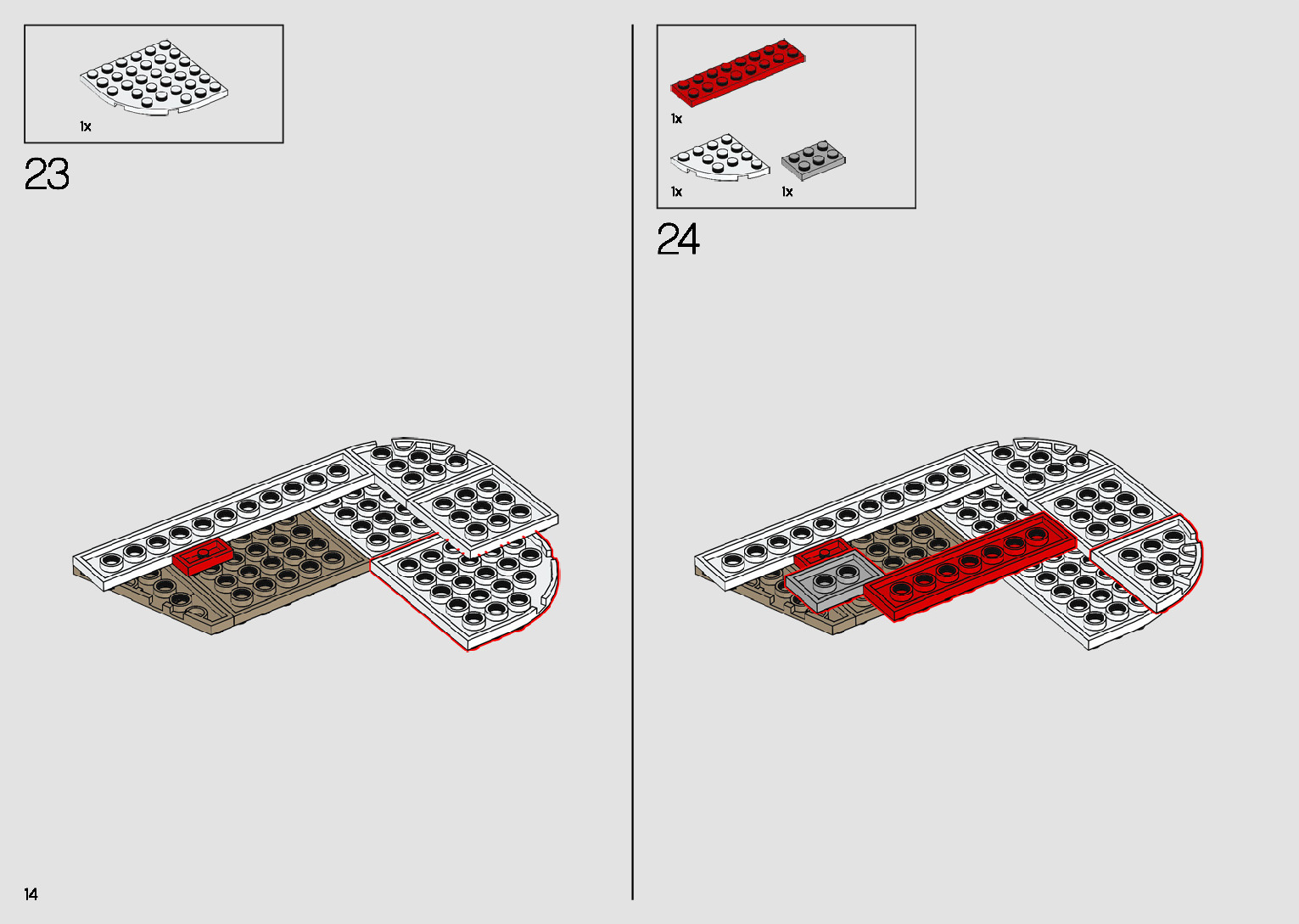 1x

23

1x

1x

1x

24

14