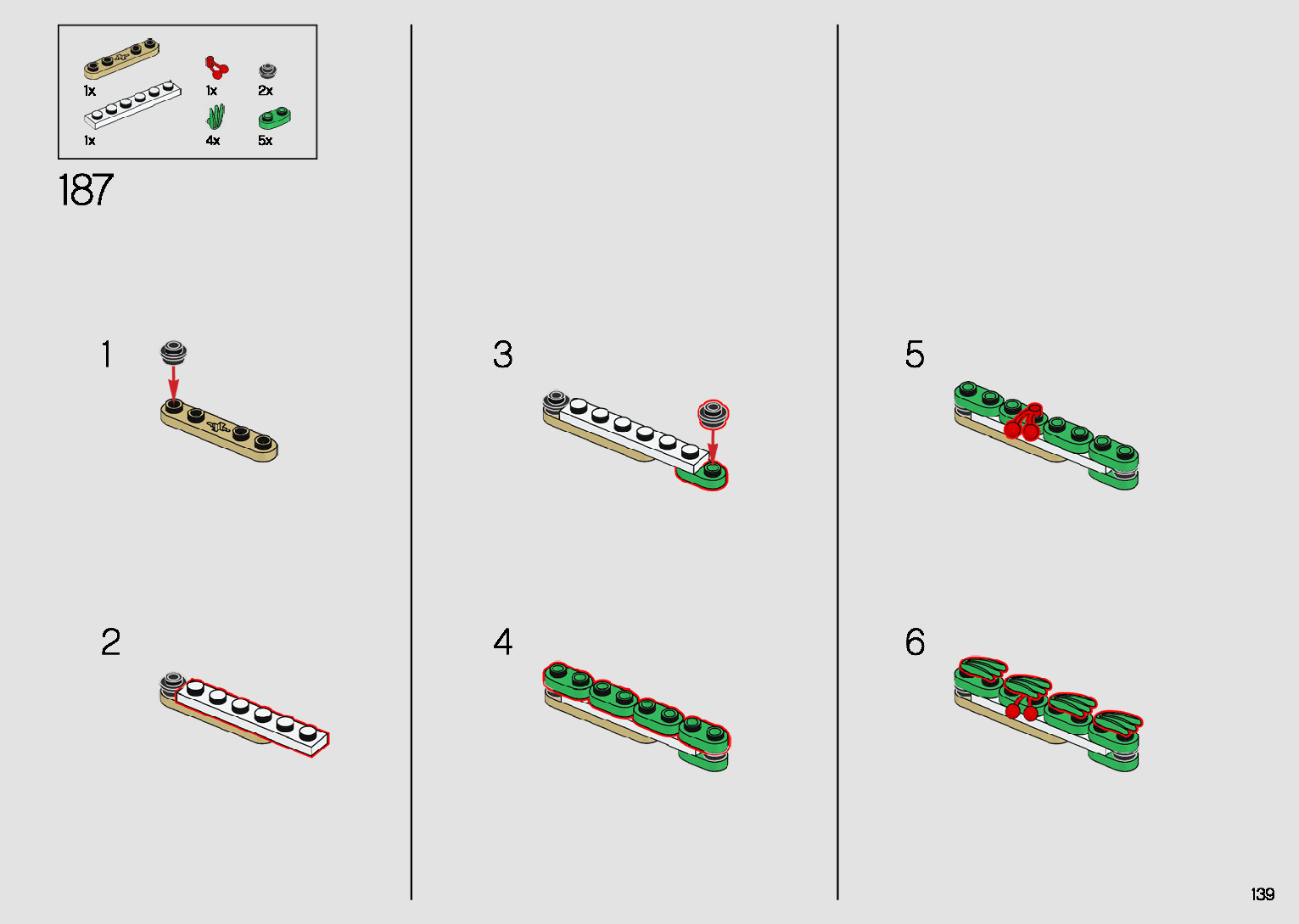 1x 1x 2x
1x 4x 5x

187

1

2

3

4

5

6

139