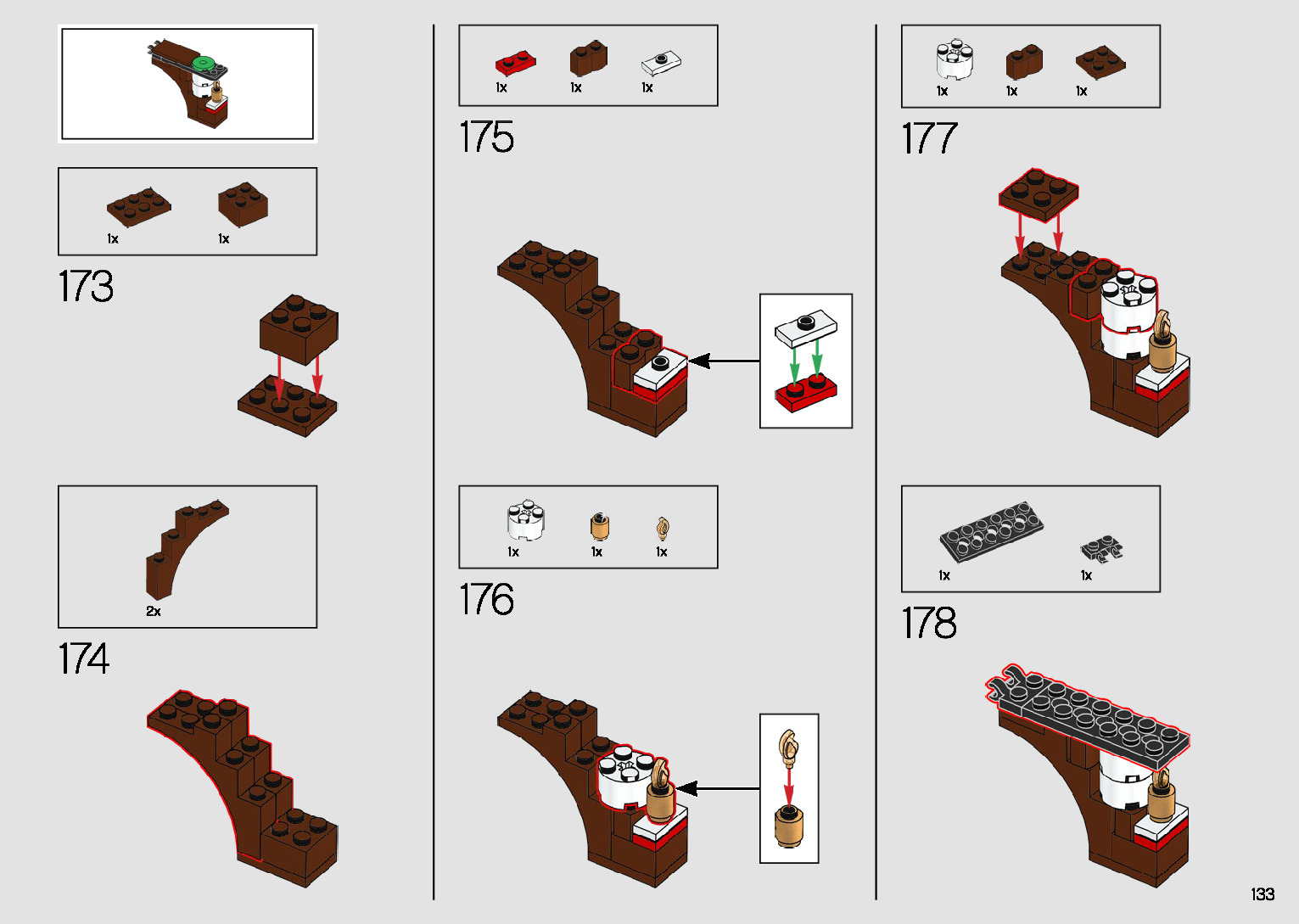 1x 1x

173

2x

174

1x 1x 1x

175

1x 1x 1x

176

1x 1x 1x

177

1x 1x

178

133