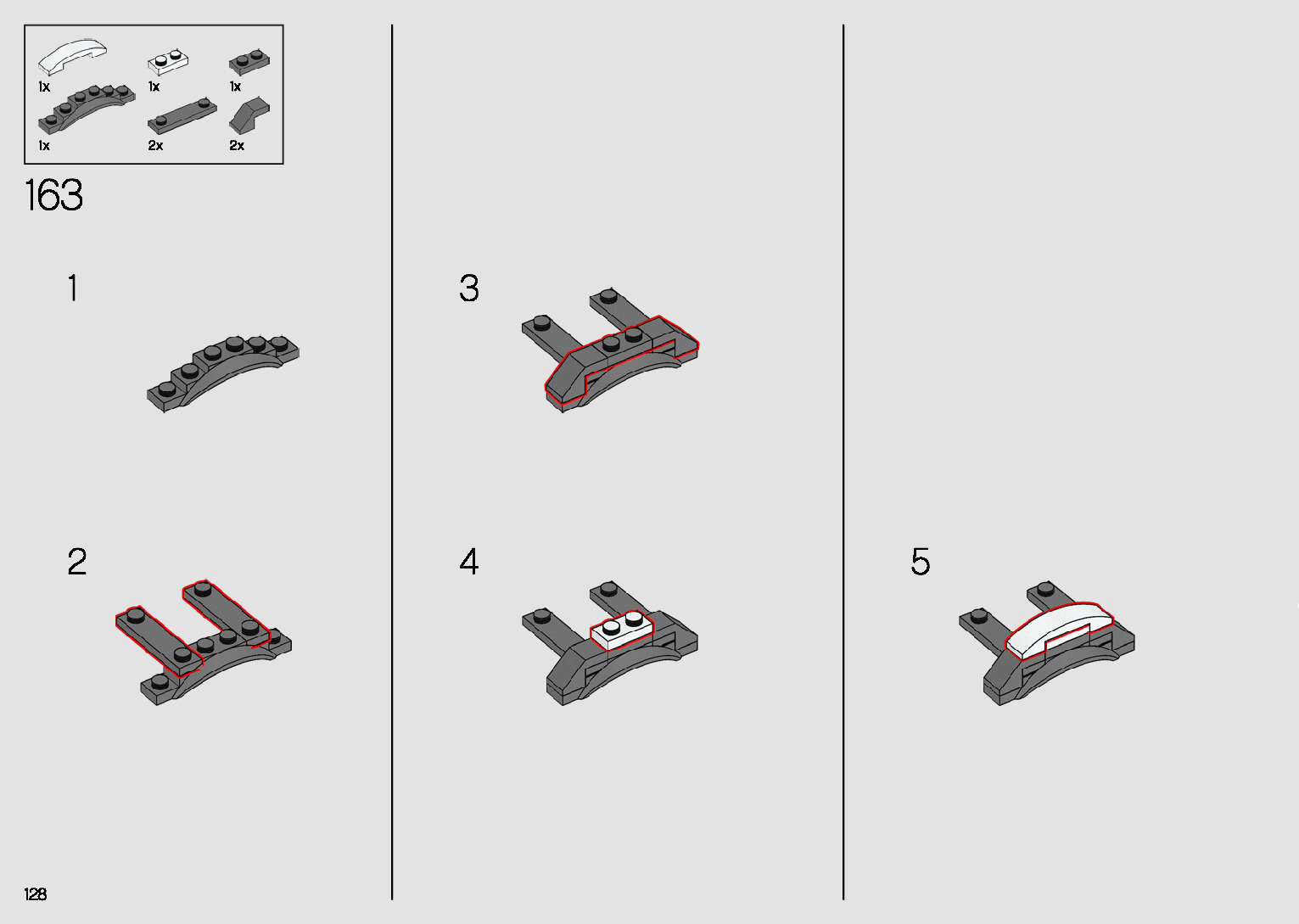 1x
1x
1x
1x
2x
2x

163

1

2

3

4

5

128