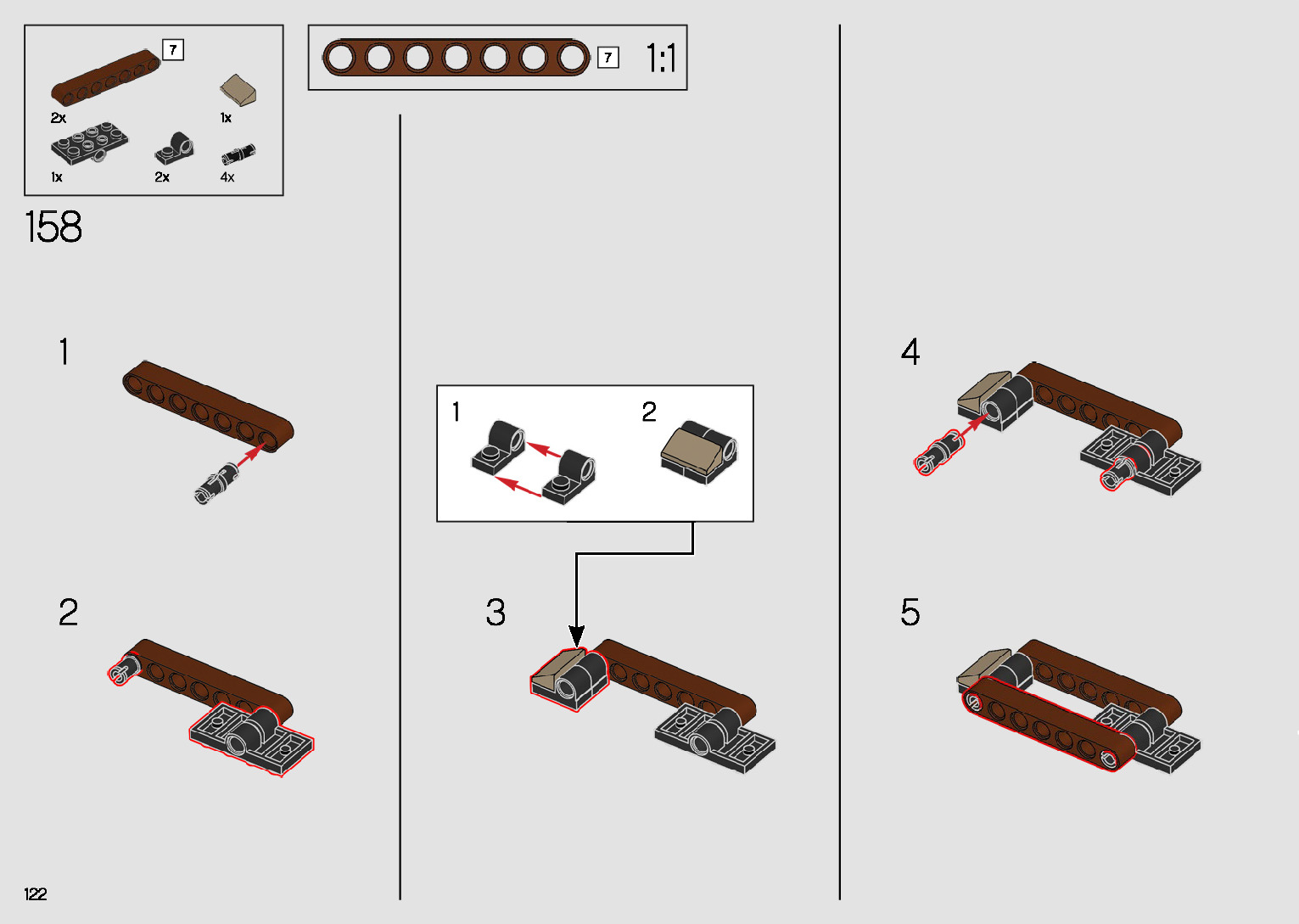 7
2x
1x
1x
2x
4x

7 1:1

158

1

2

1 2

3

4

5

122