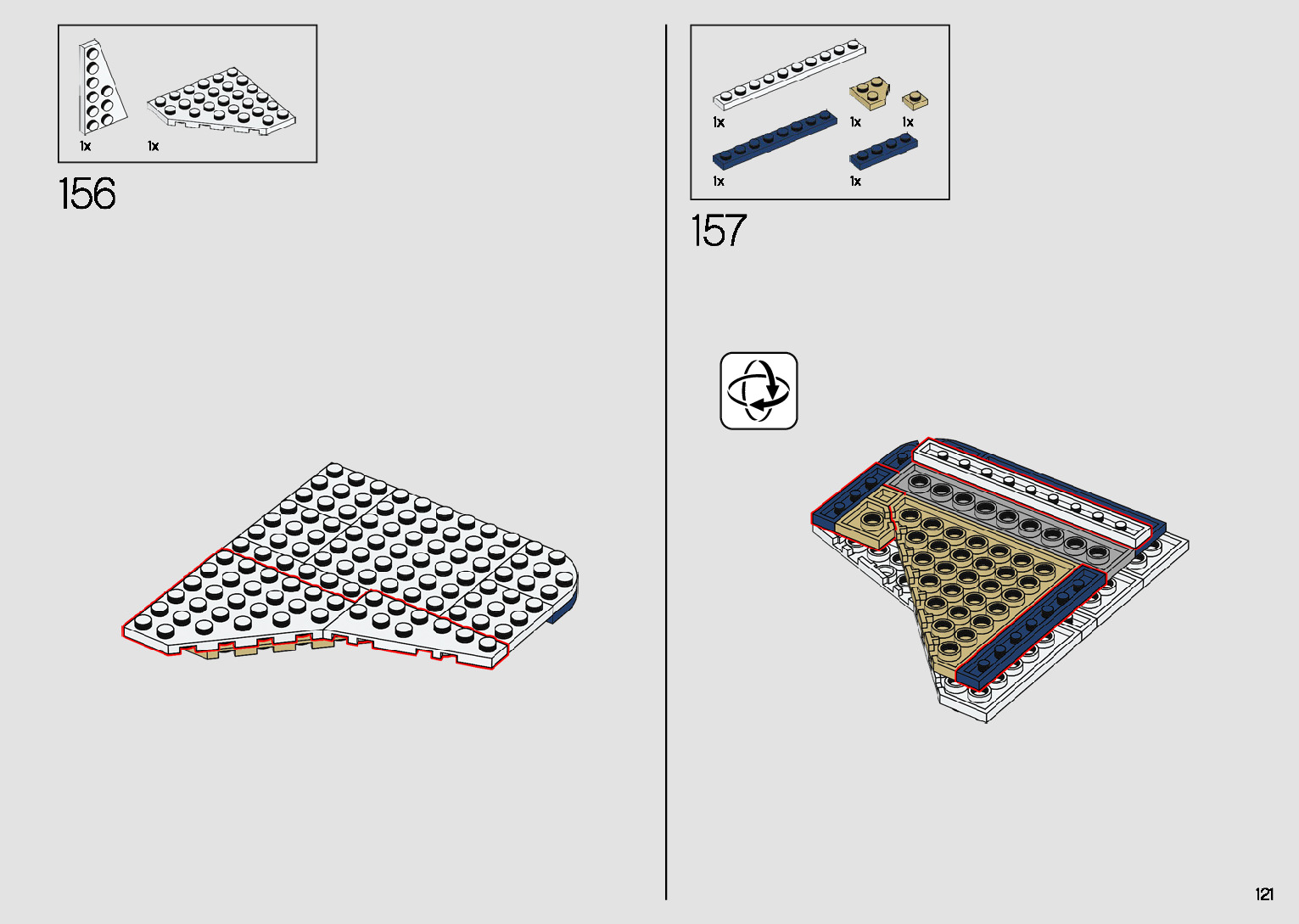 1x 1x

156

1x 1x 1x

1x 1x

157

121