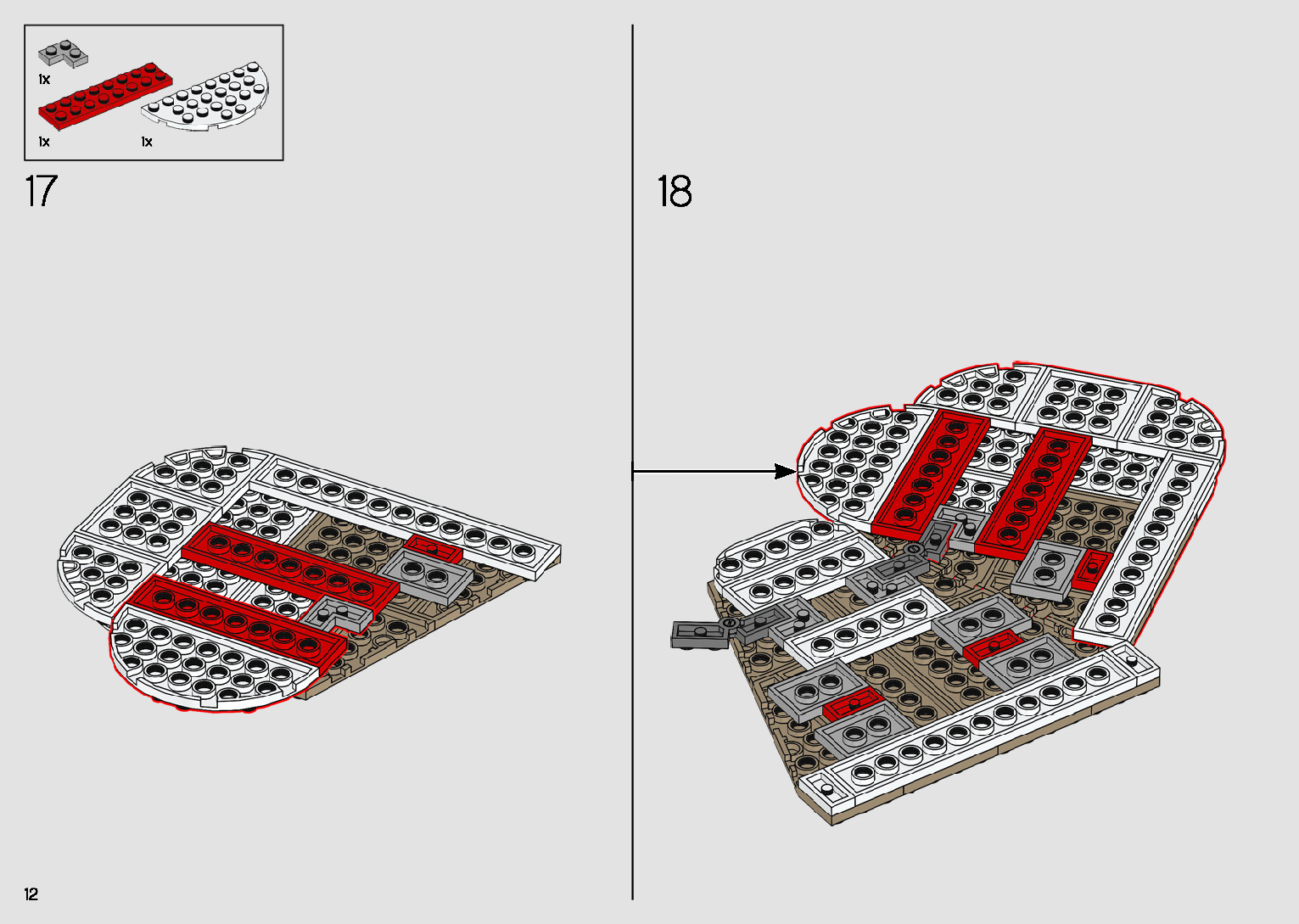 1x

1x

1x

17

18

12