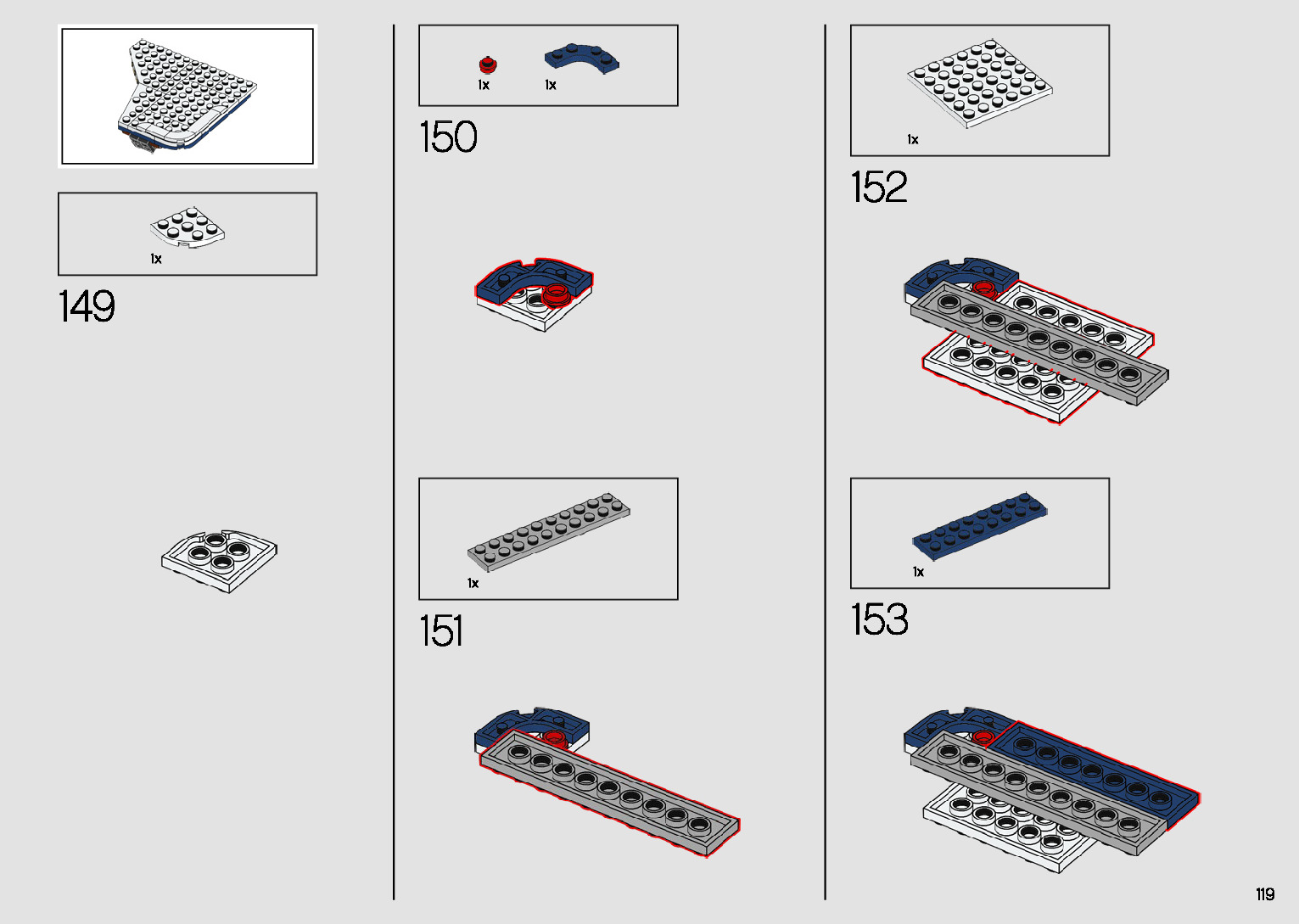 1x

149

1x 1x

150

1x

151

1x

152

1x

153

119