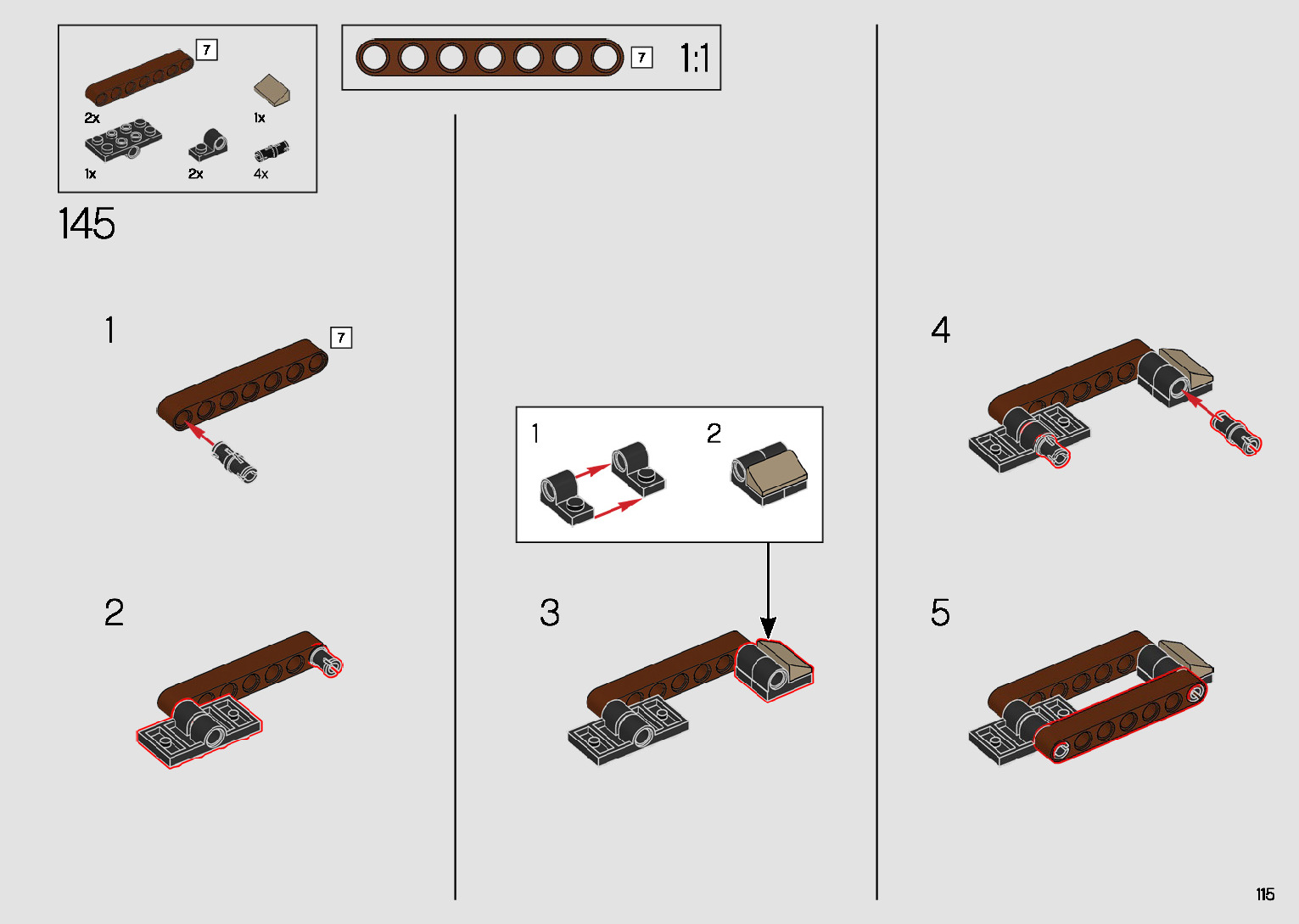 7
2x
1x
1x
2x
4x

7 1:1

145

1 7

2

1 2

3

4

5

115