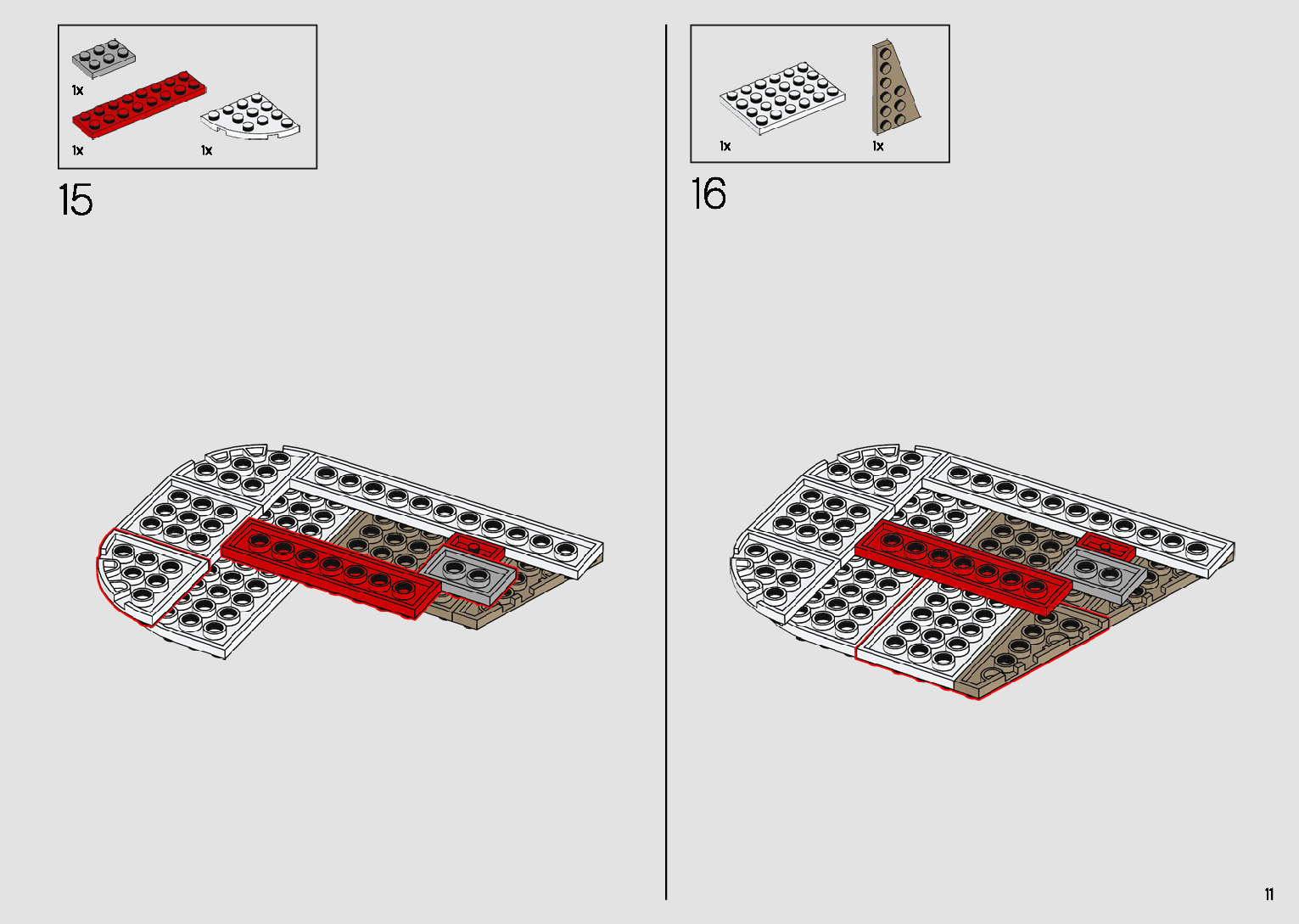 1x

1x

1x

15

1x

1x

16

11