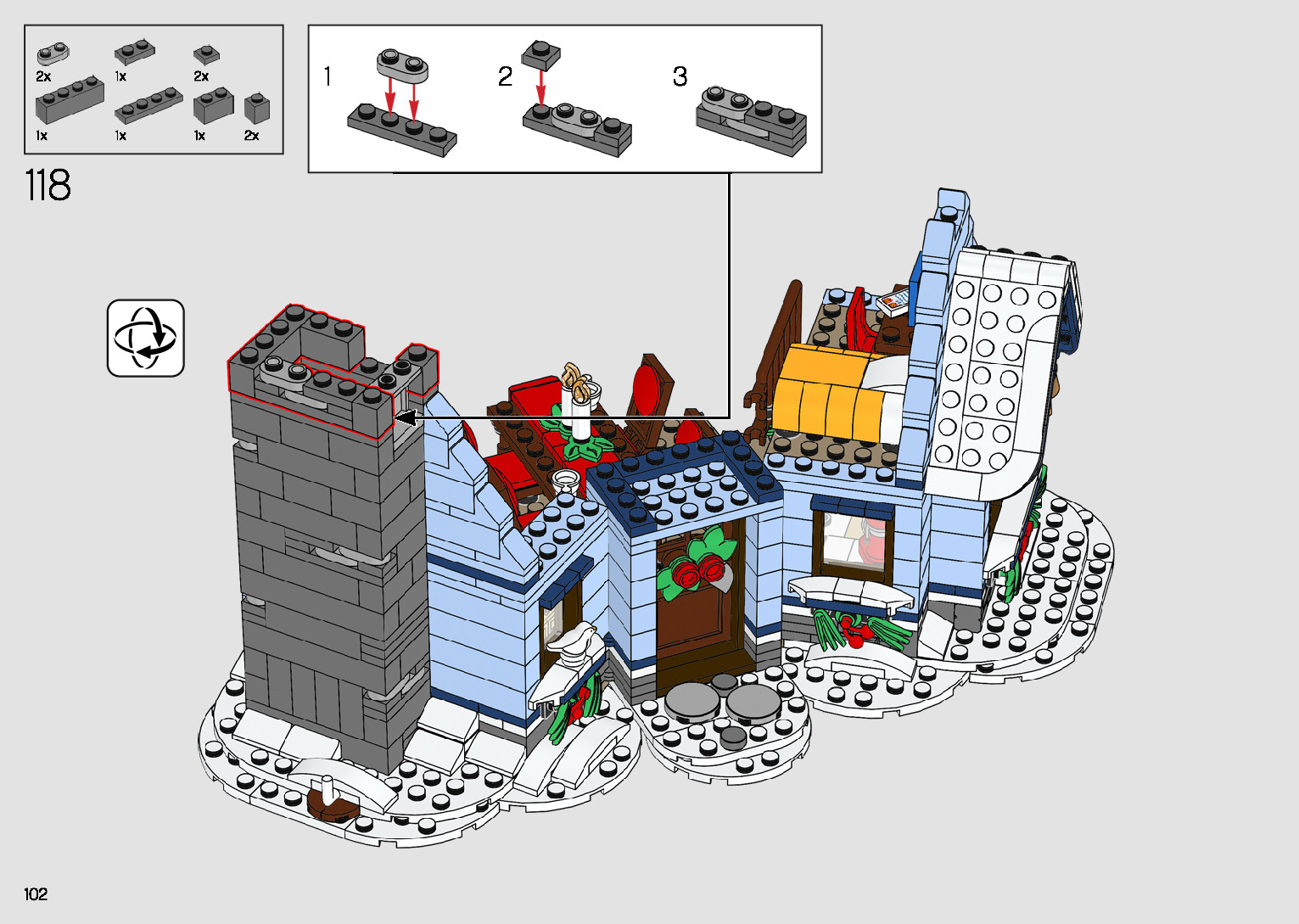 2x
1x
2x
1x
1x
1x
2x

1
2
3

118

102