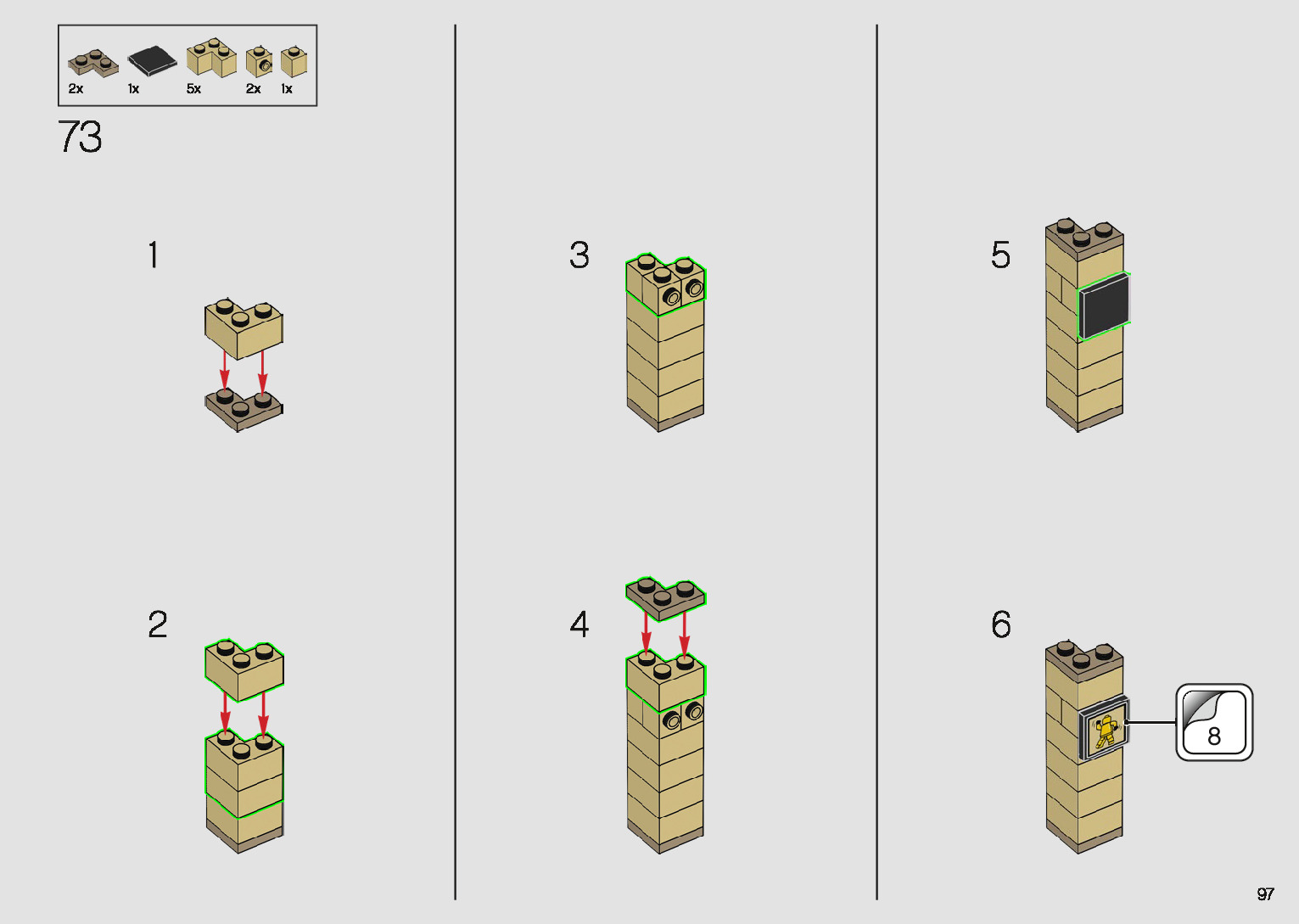 2x 1x 5x 2x 1x

73

1

2

3

4

5

6

8

97