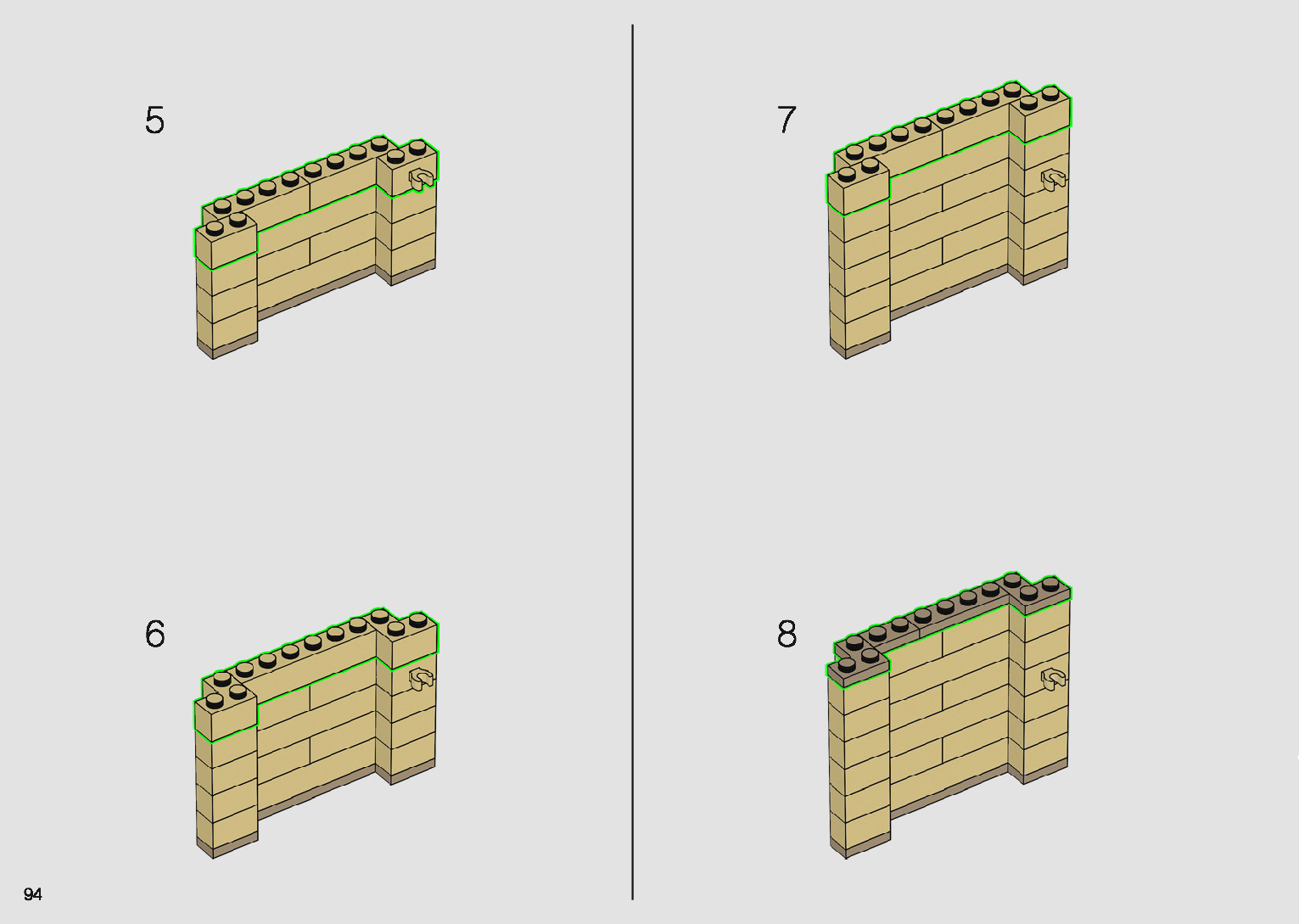 5

6

7

8

94