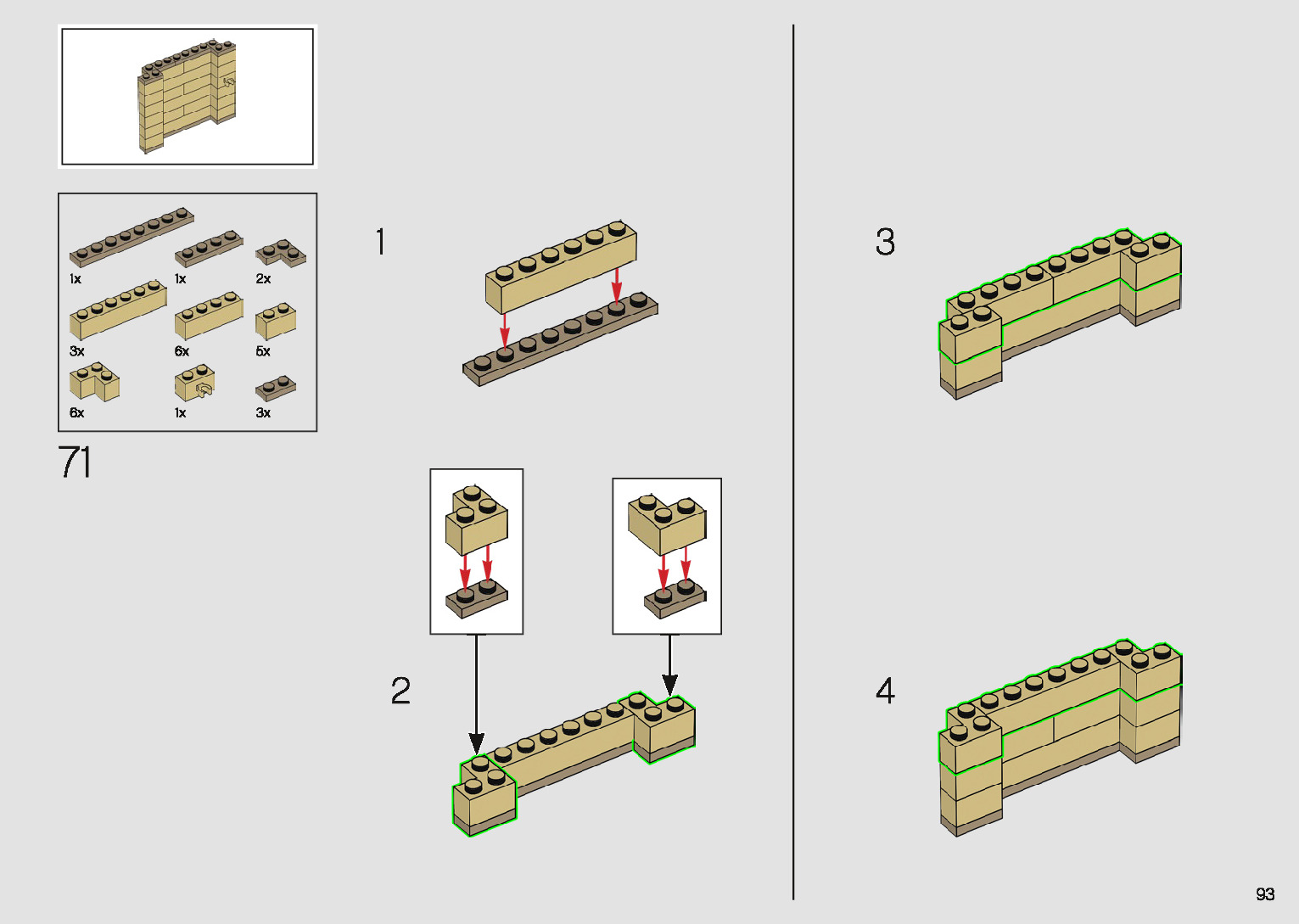 1x
1x
2x
3x
6x
5x
6x
1x
3x

71

1

2

3

4

93