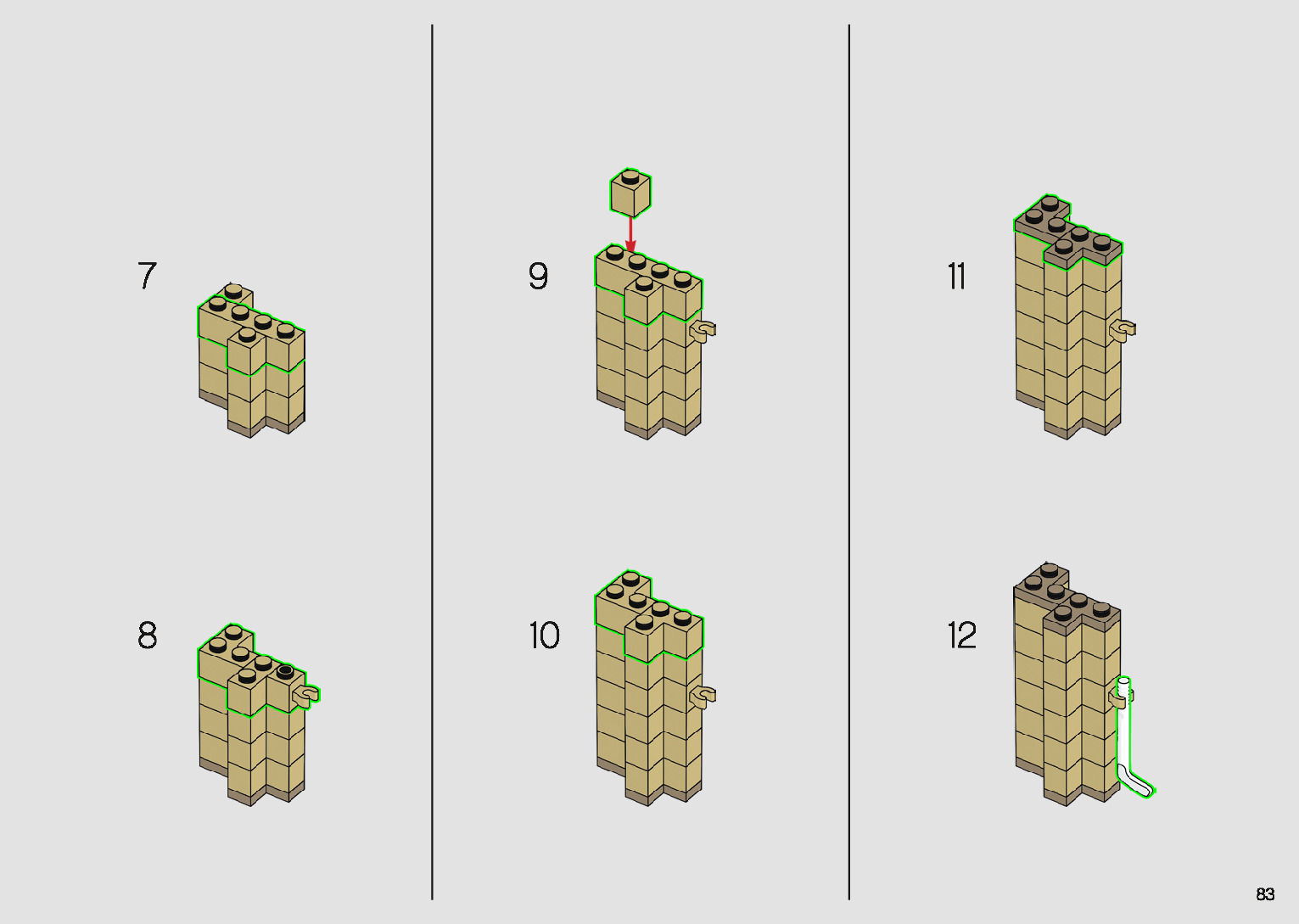 7

8

9

10

11

12

83