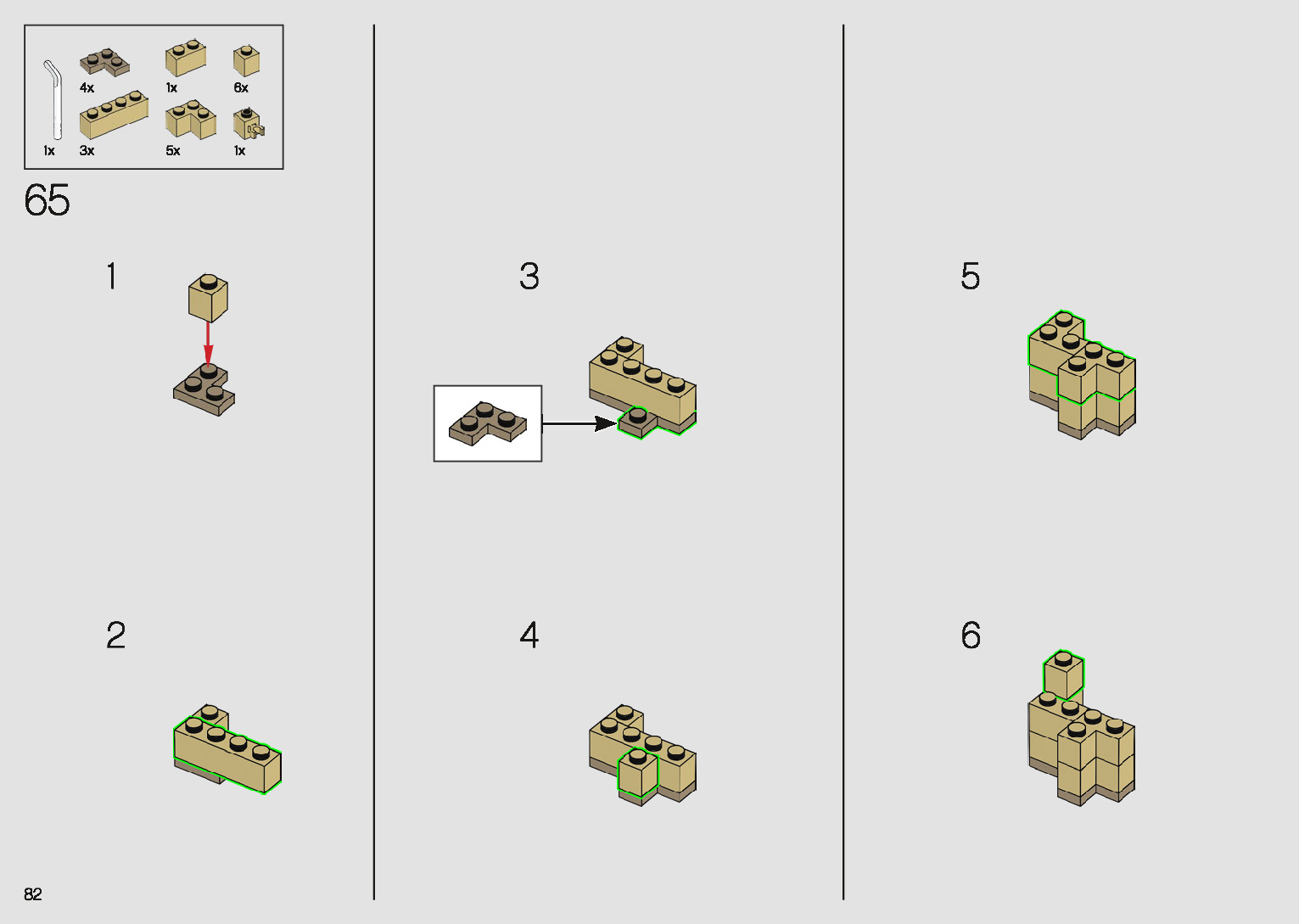 4x
1x
6x
1x
3x
5x
1x

65

1

2

3

4

5

6

82