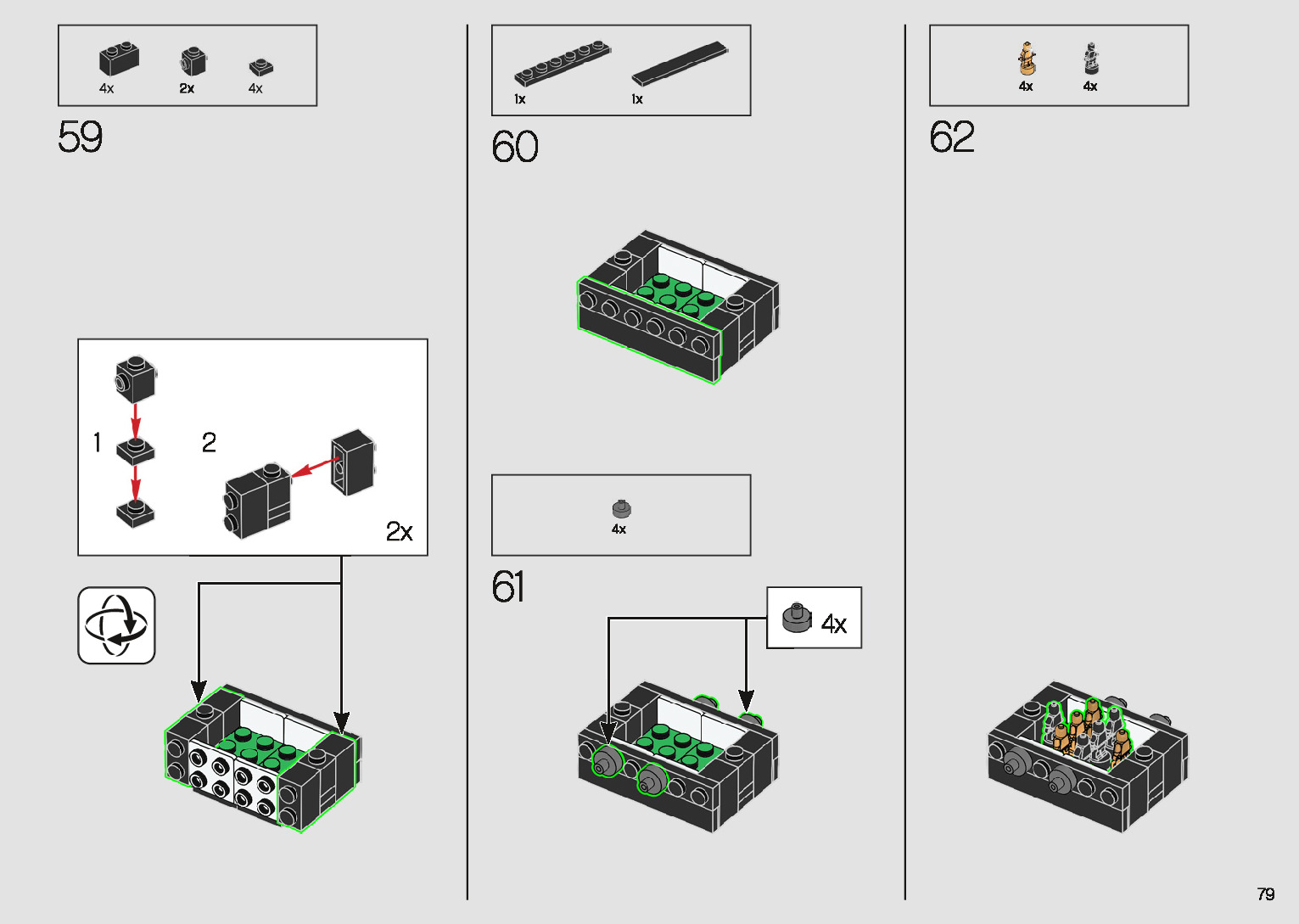 4x 2x 4x

59

1

2

2x

1x 1x

60

4x

61

4x

4x 4x

62

79