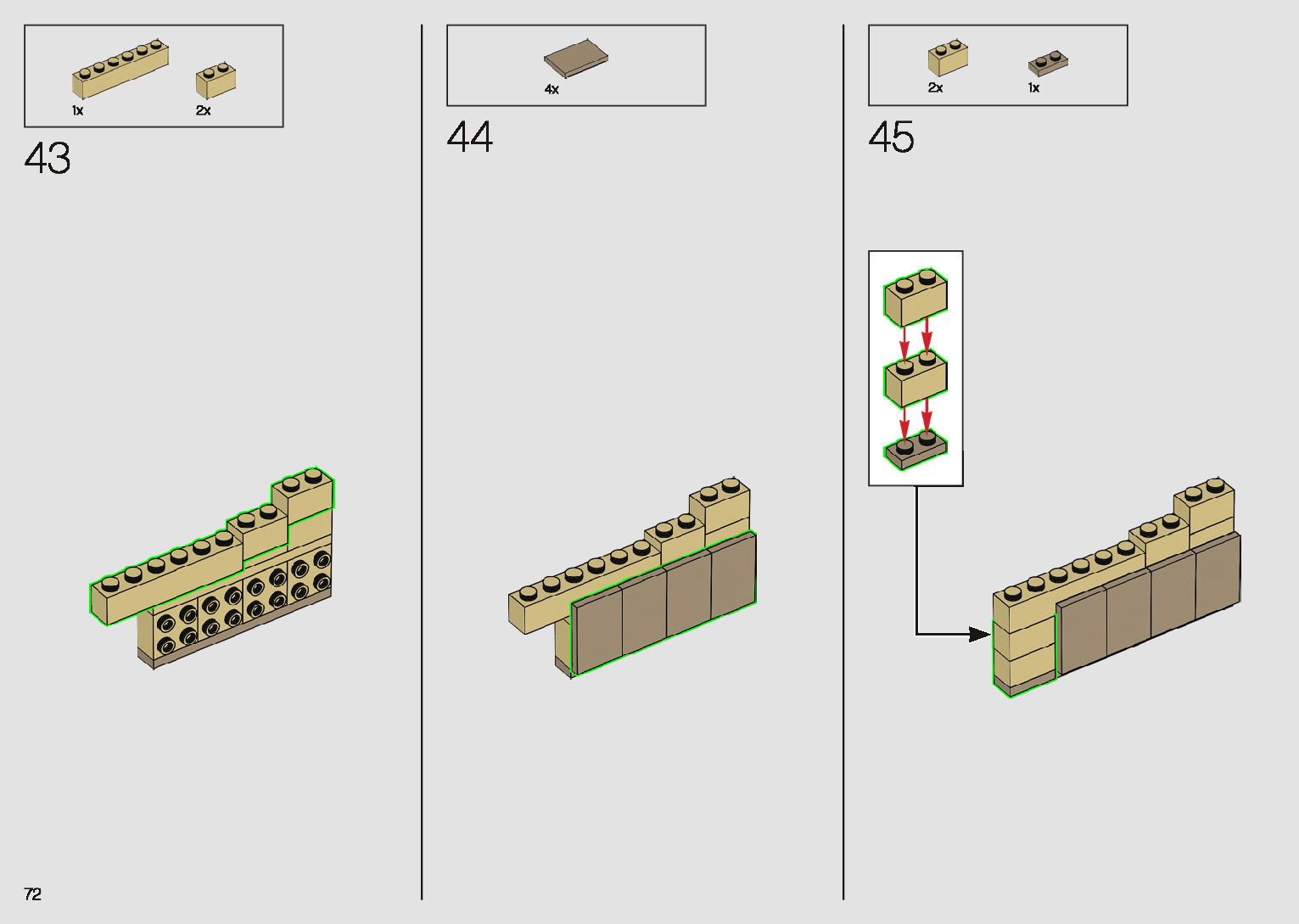 1x

2x

43

4x

44

2x

1x

45

72