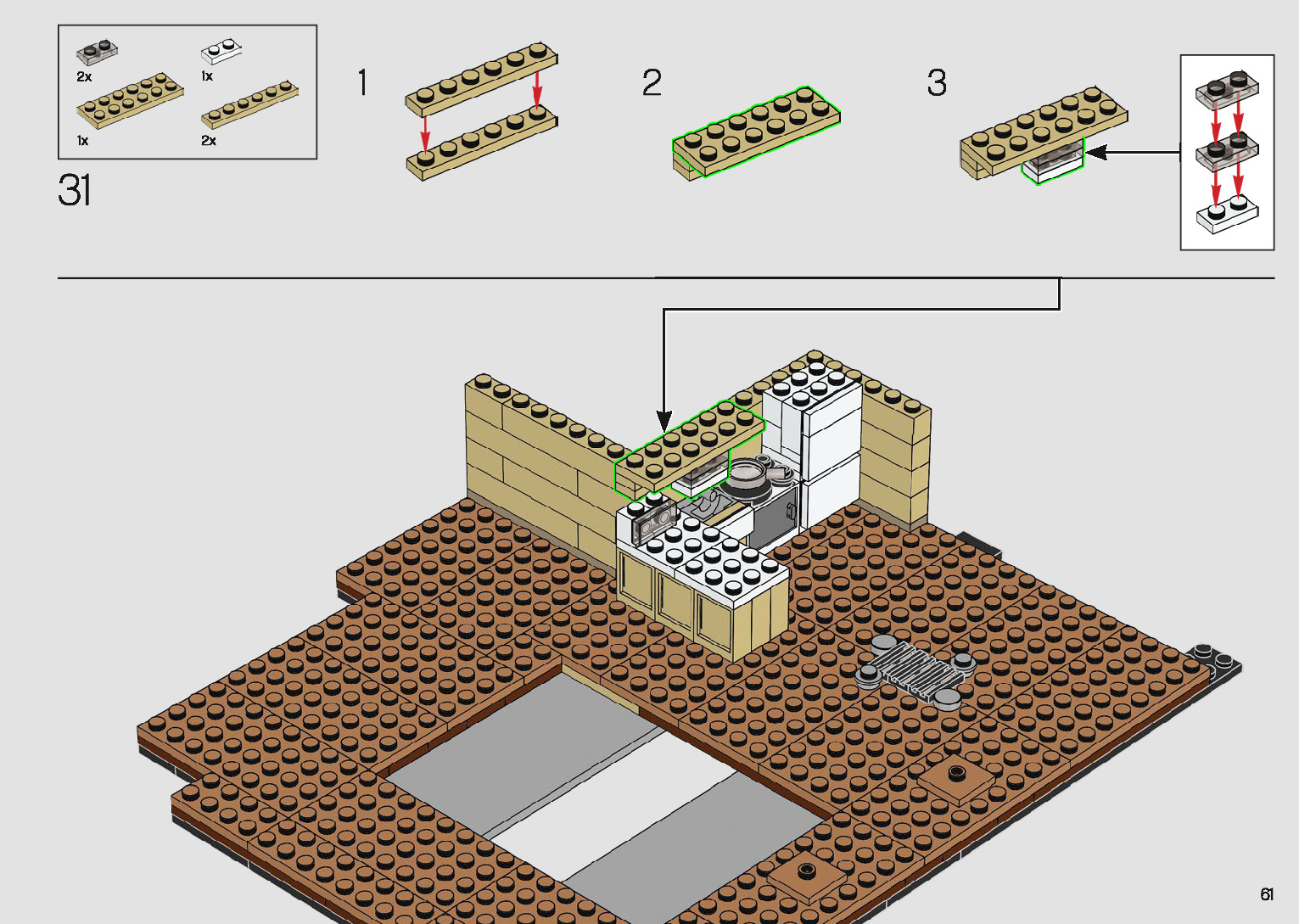 2x
1x
1x
2x
31
1
2
3
61