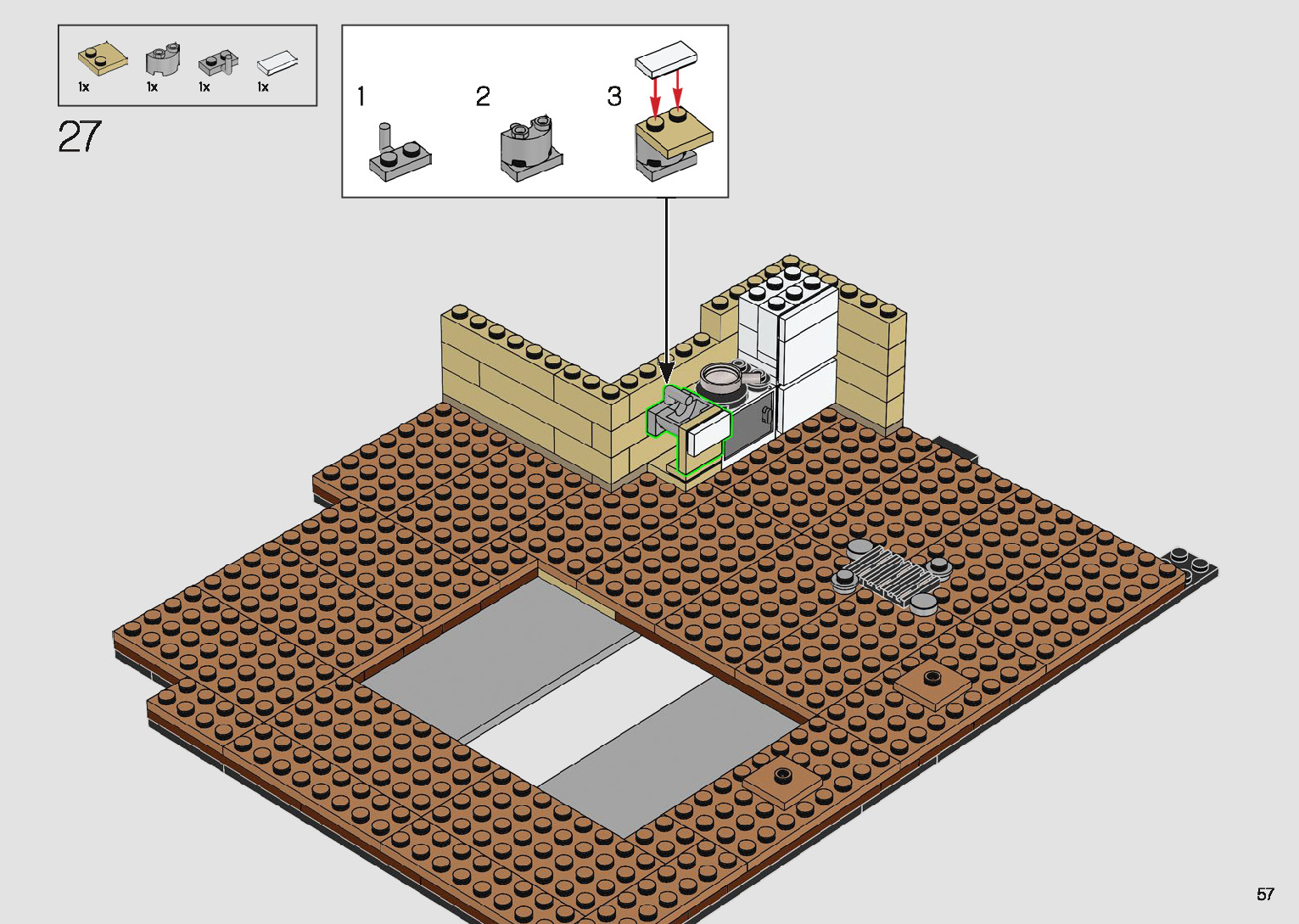 1x 1x 1x 1x

27

1

2

3

57