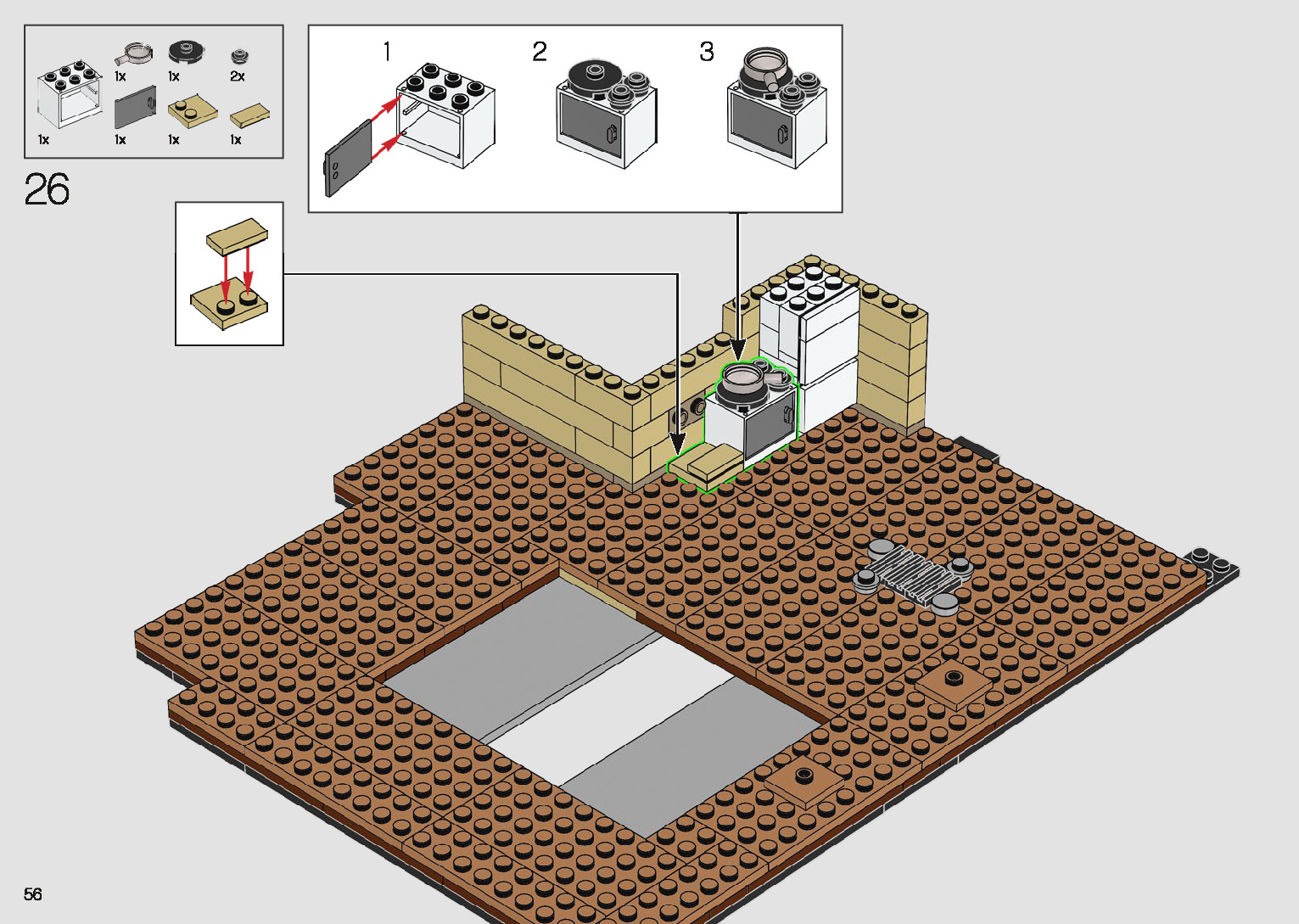 1x 1x 2x
1x 1x 1x 1x

26

1 2 3

56