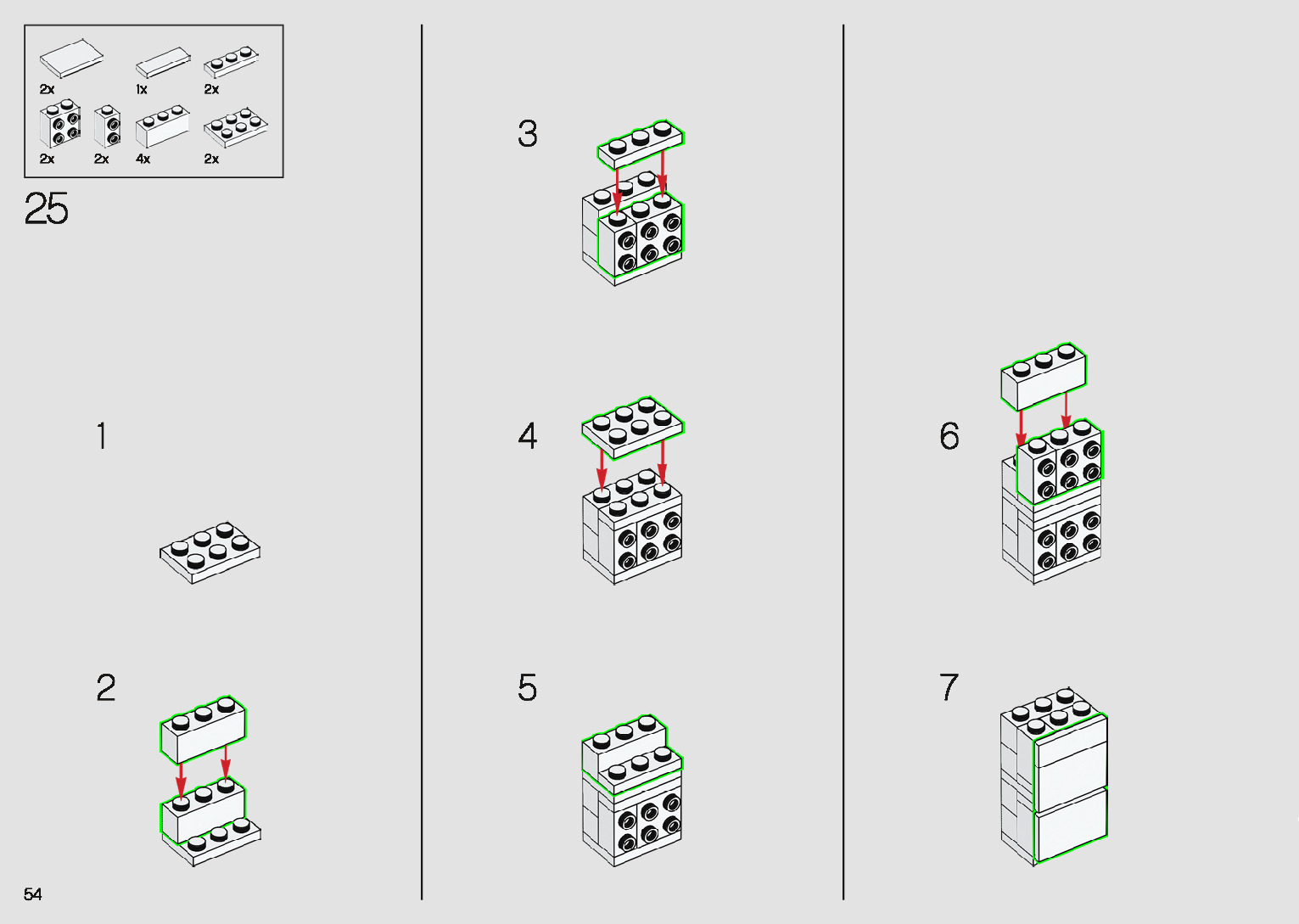 2x
1x
2x
2x
2x
4x
2x

25

1

2

3

4

5

6

7

54