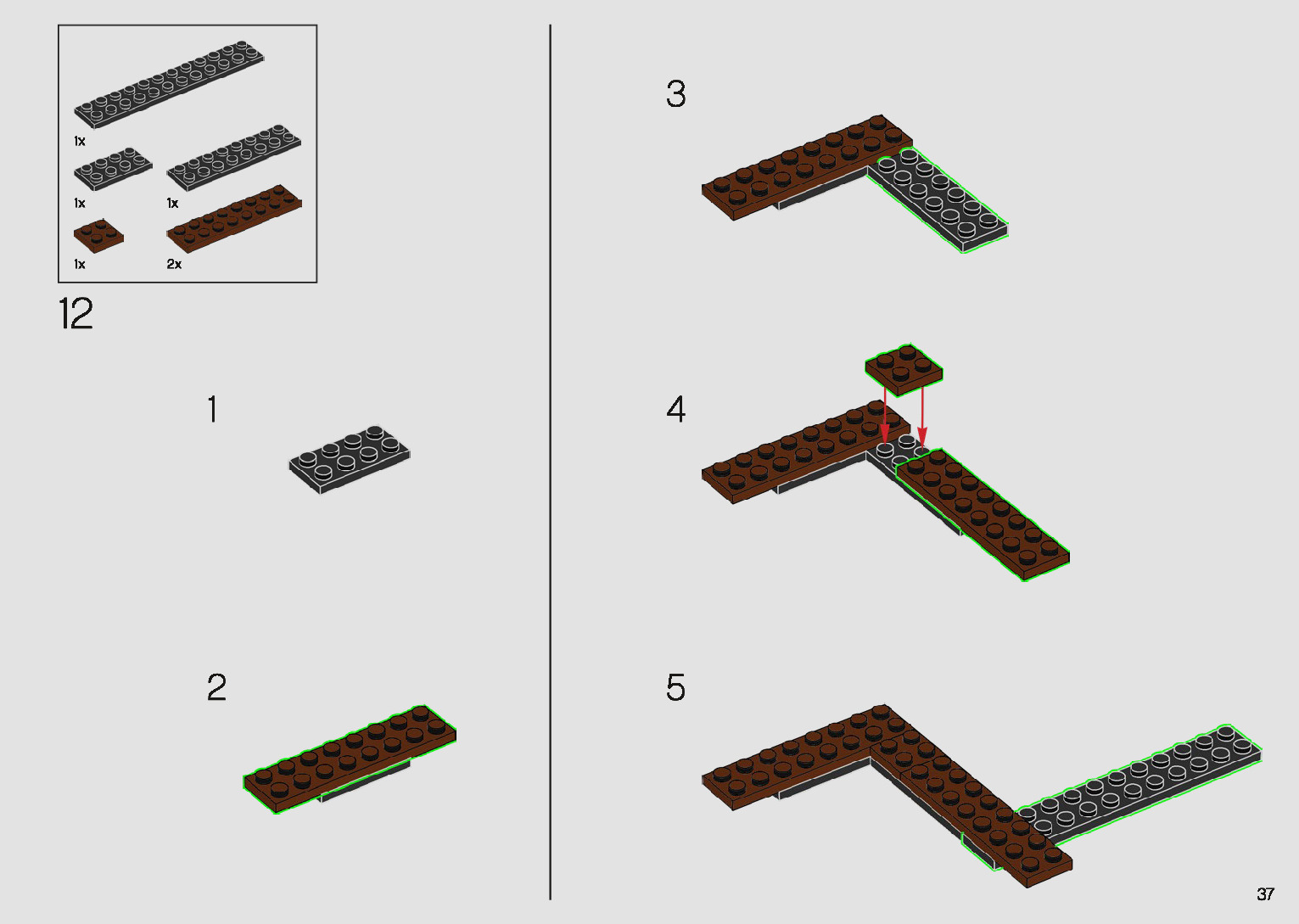 1x

1x

1x

1x

2x

12

1

2

3

4

5

37