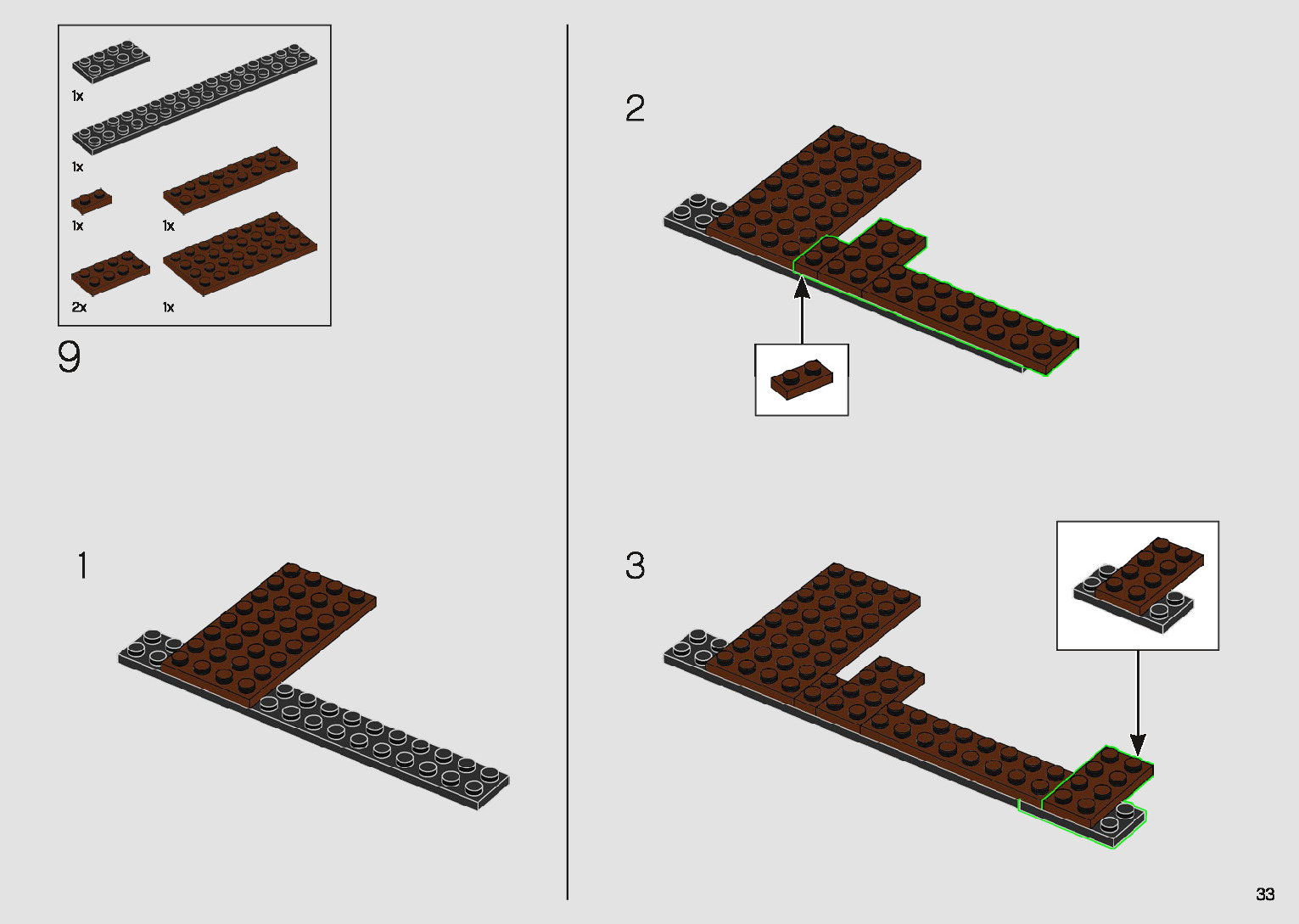 1x

1x

1x

1x

2x

1x

9

1

2

3

33