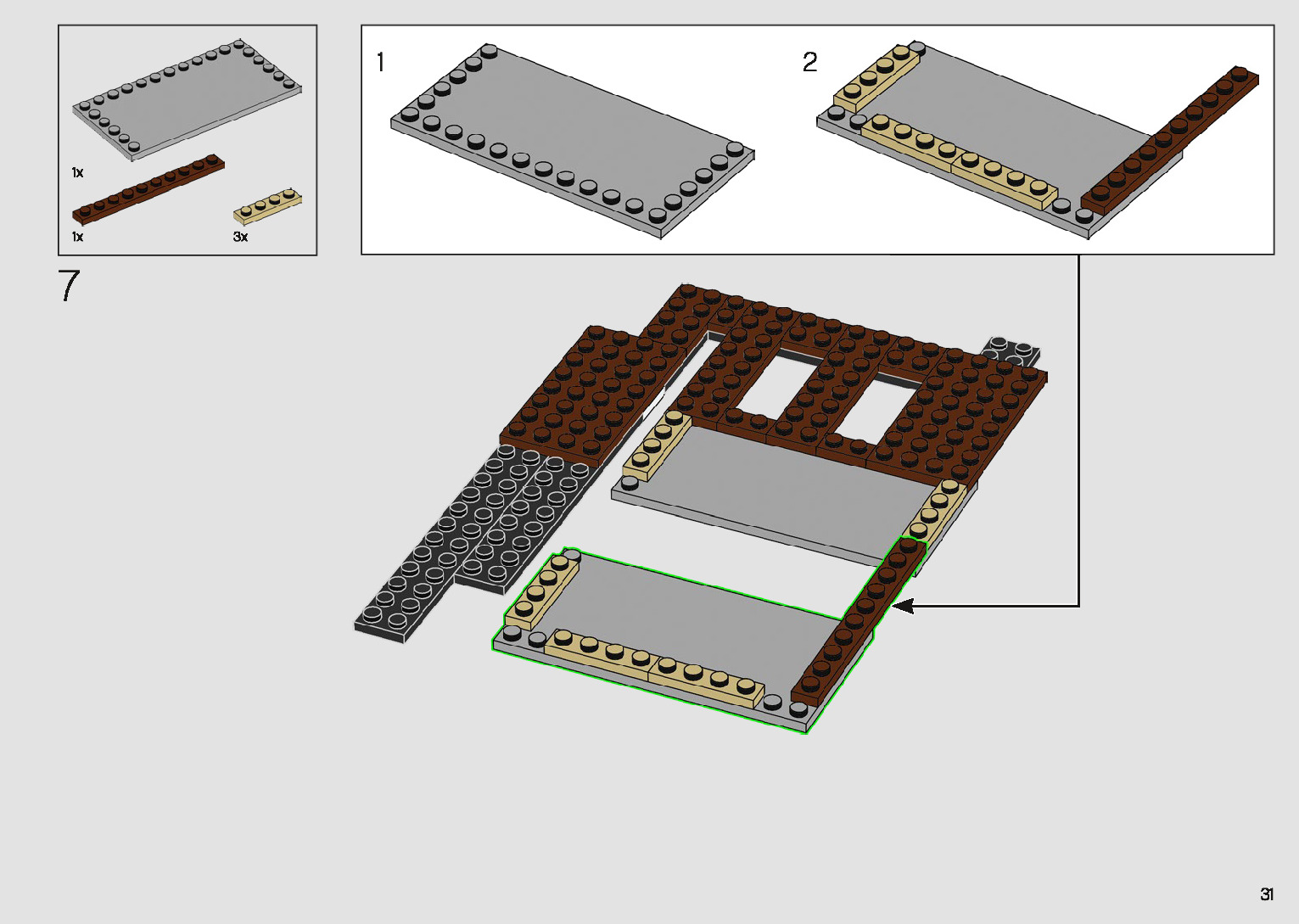 1x

1x

3x

7

1

2

31