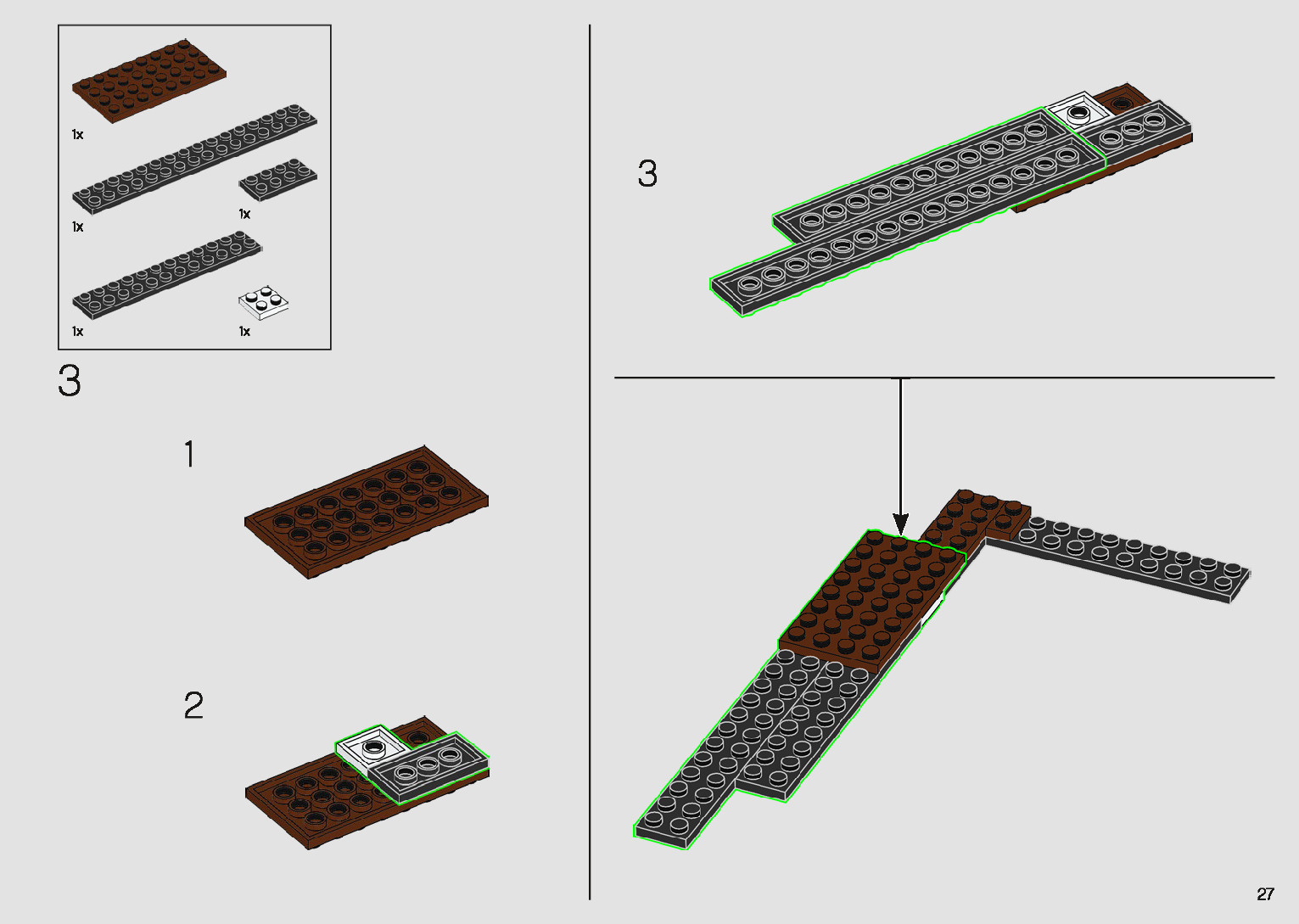 1x

1x

1x

1x

1x

3

1

2

3

27