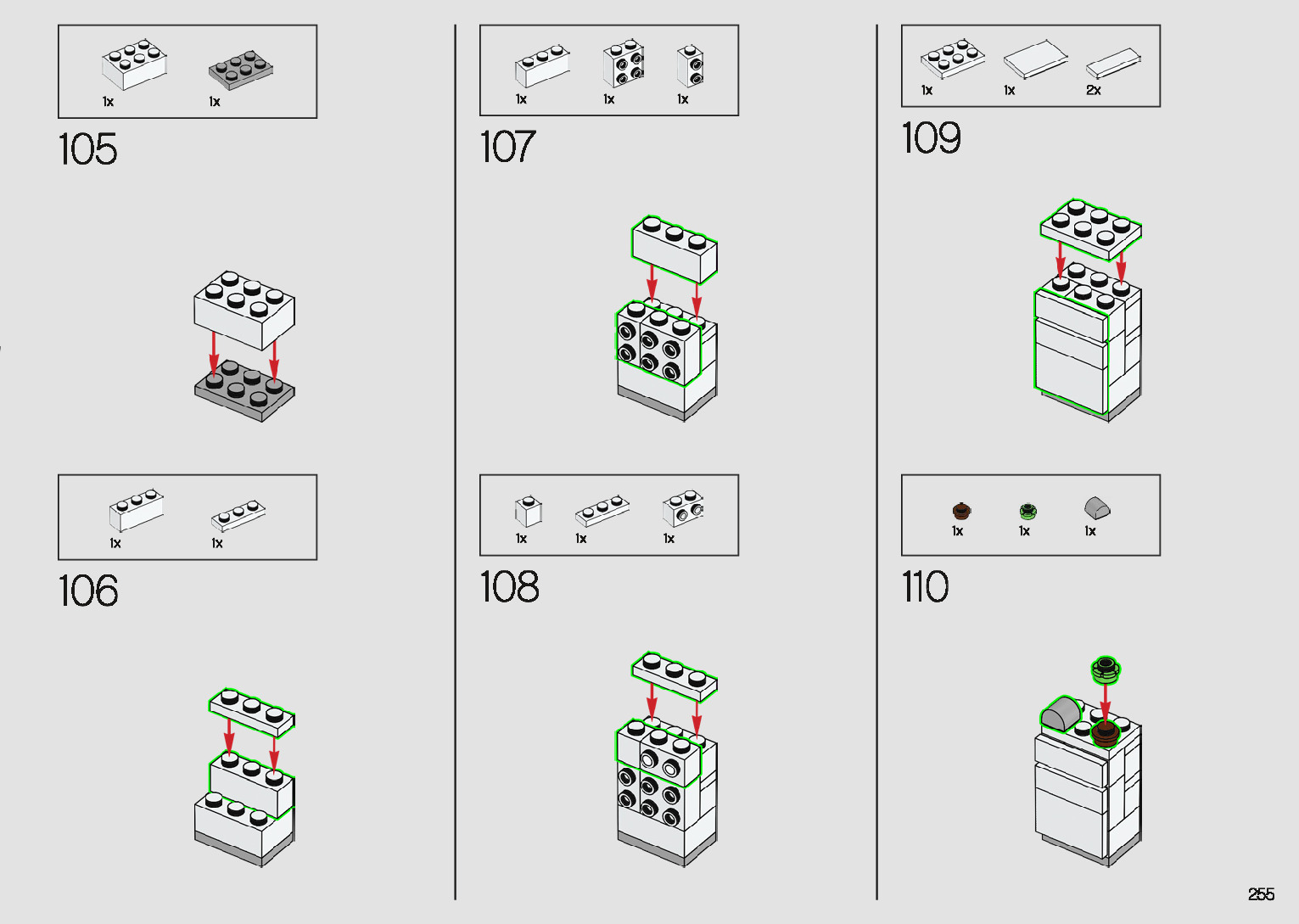 1x 1x

105

1x 1x

106

1x 1x 1x

107

1x 1x 1x

108

1x 1x 2x

109

1x 1x 1x

110

255