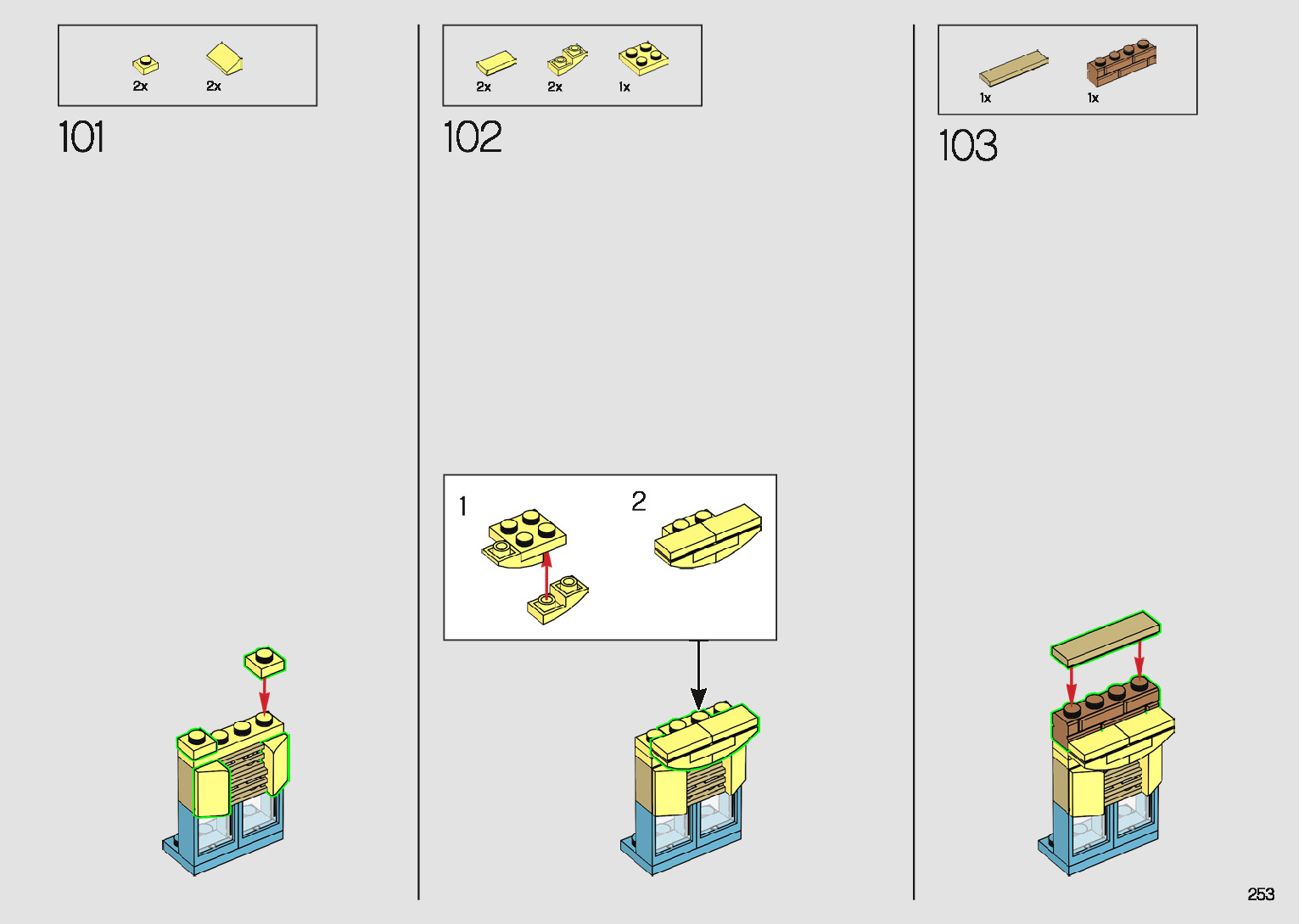 2x 2x

101

2x 2x 1x

102

1

2

1x 1x

103

253