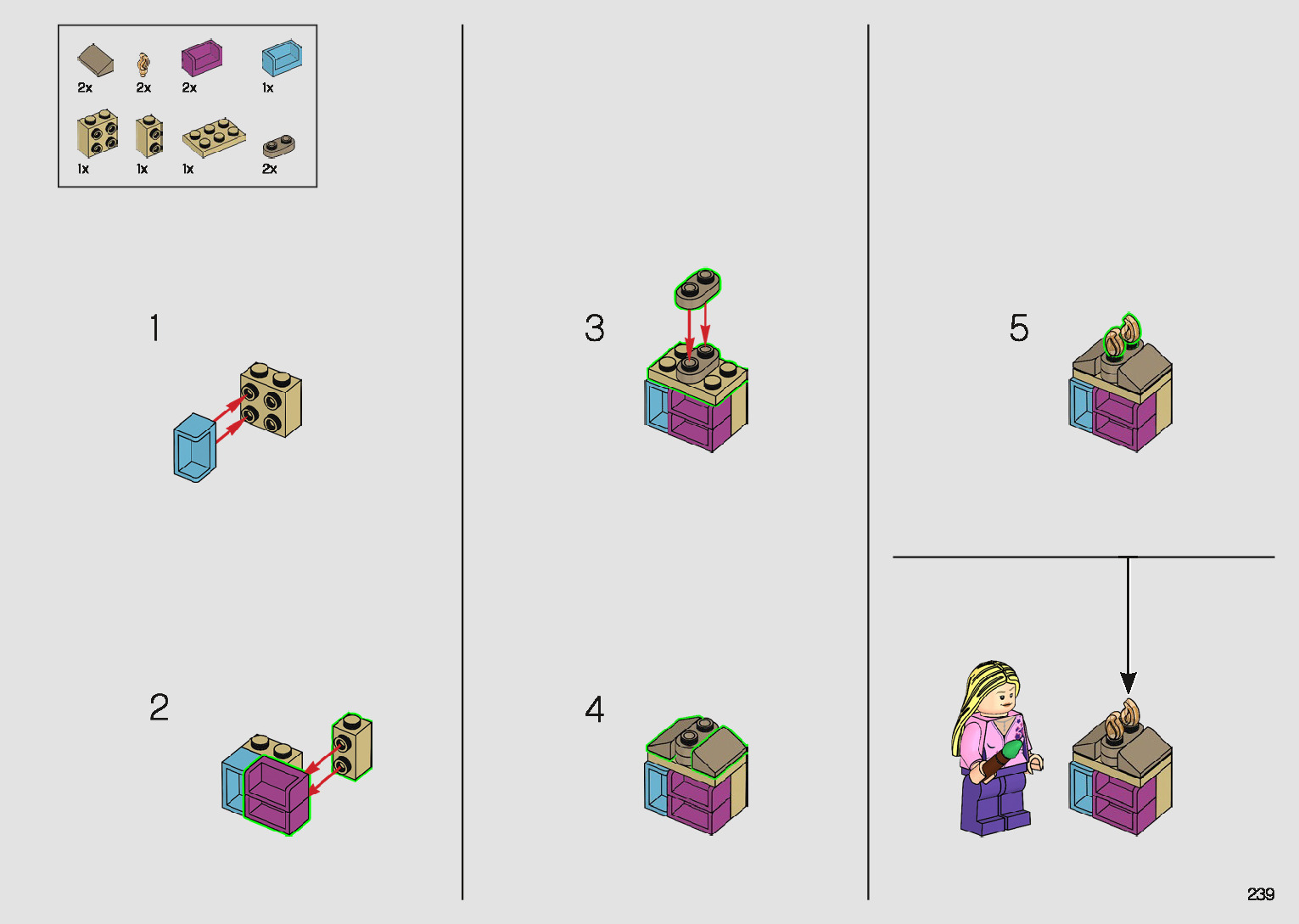 2x 2x 2x 1x
1x 1x 1x 2x

1

2

3

4

5

239