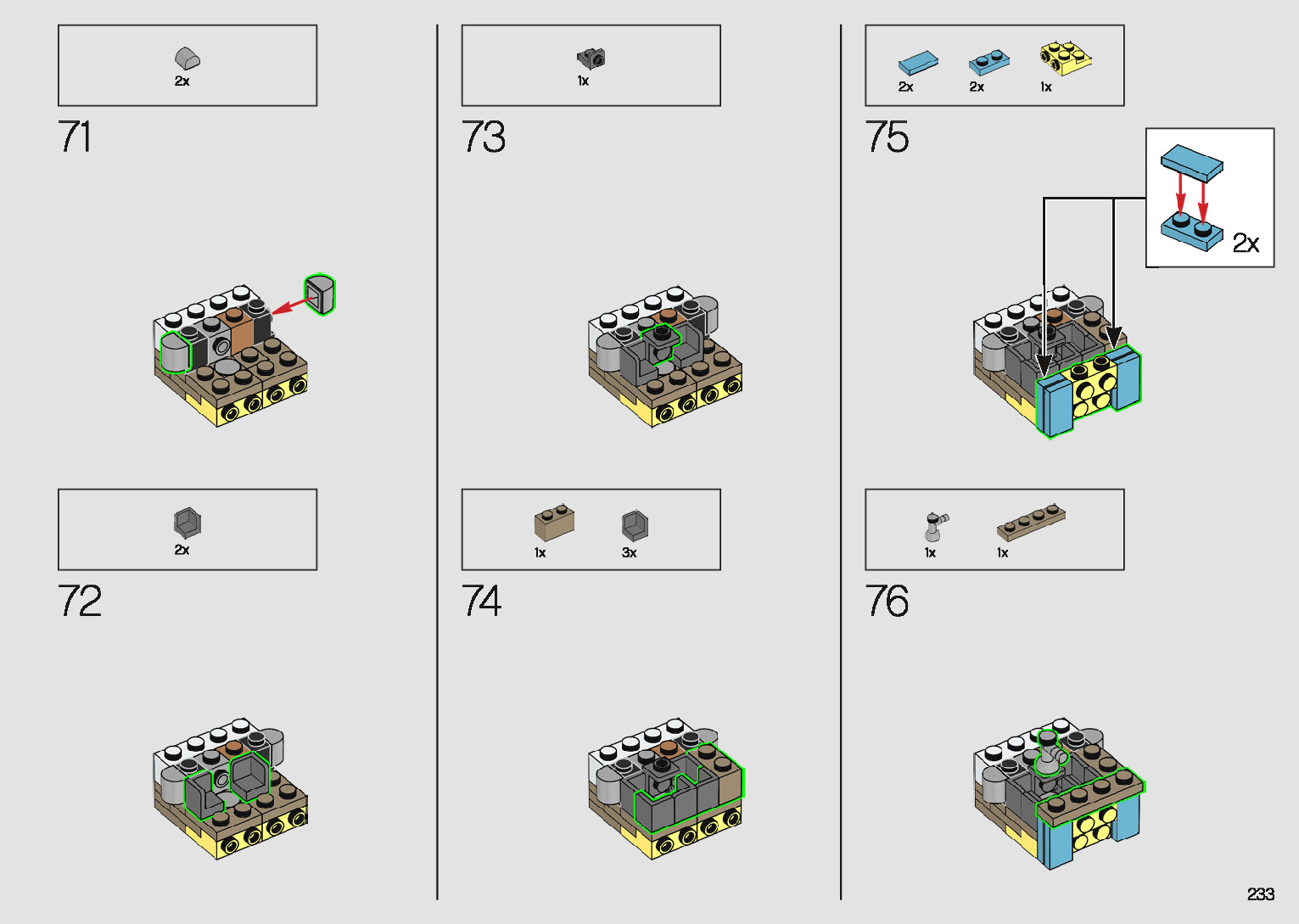 2x

71

2x

72

1x

73

1x 3x

74

2x 2x 1x

75

2x

1x 1x

76

233