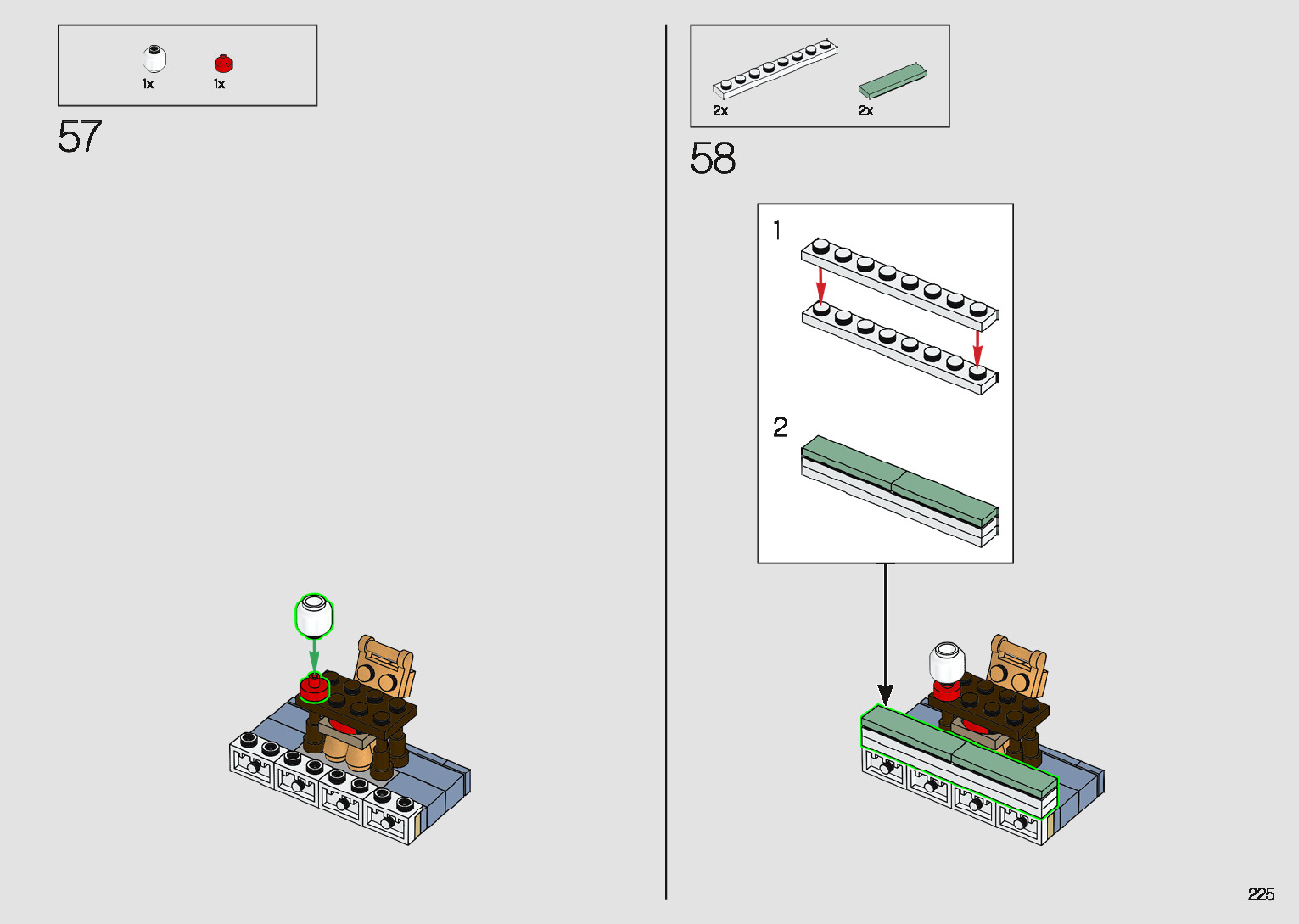 1x 1x

57

2x 2x

58

1

2

225