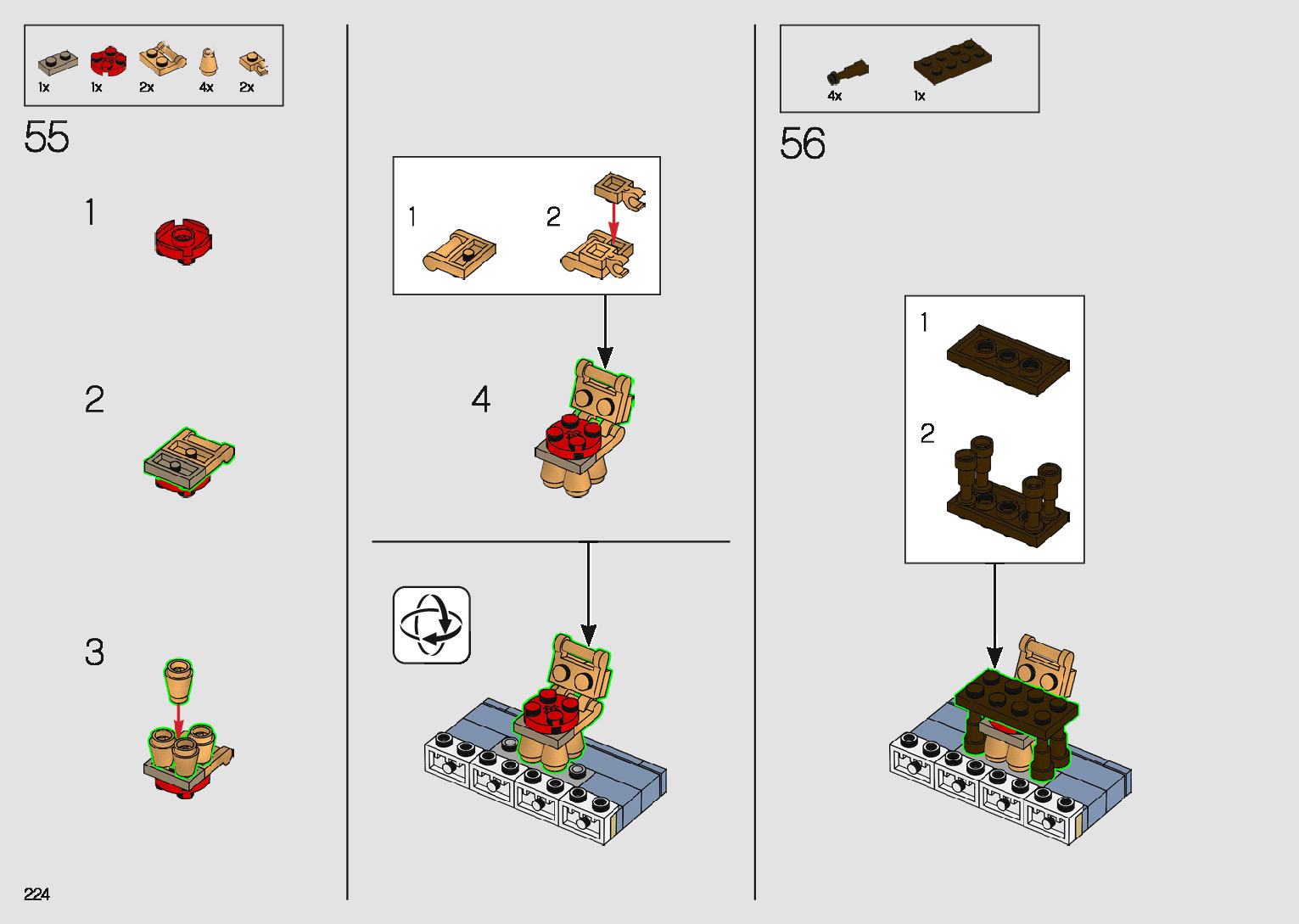 1x 1x 2x 4x 2x

55

1

2

3

1

2

4

4x 1x

56

1

2

224