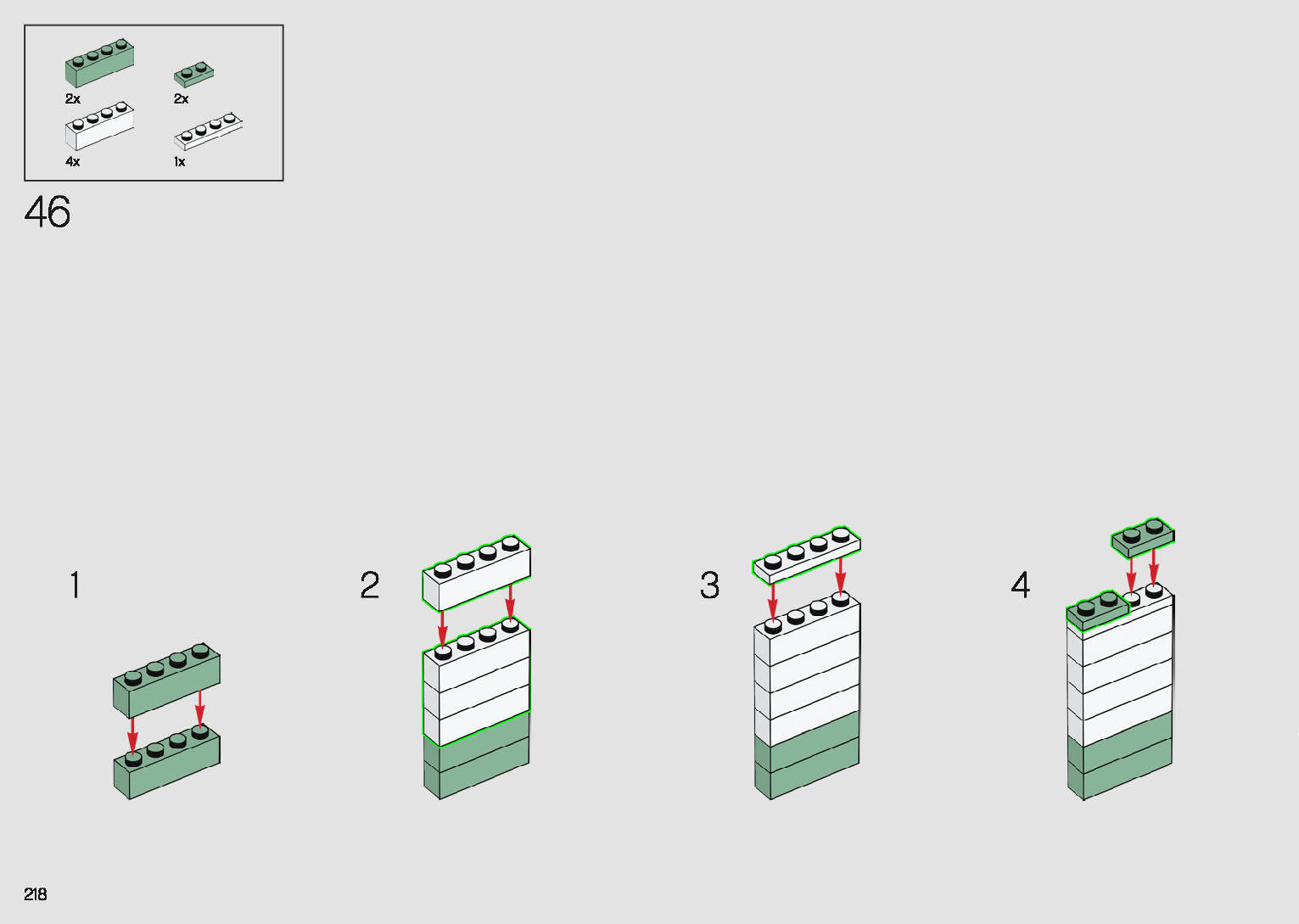 2x
2x
4x
1x

46

1

2

3

4

218