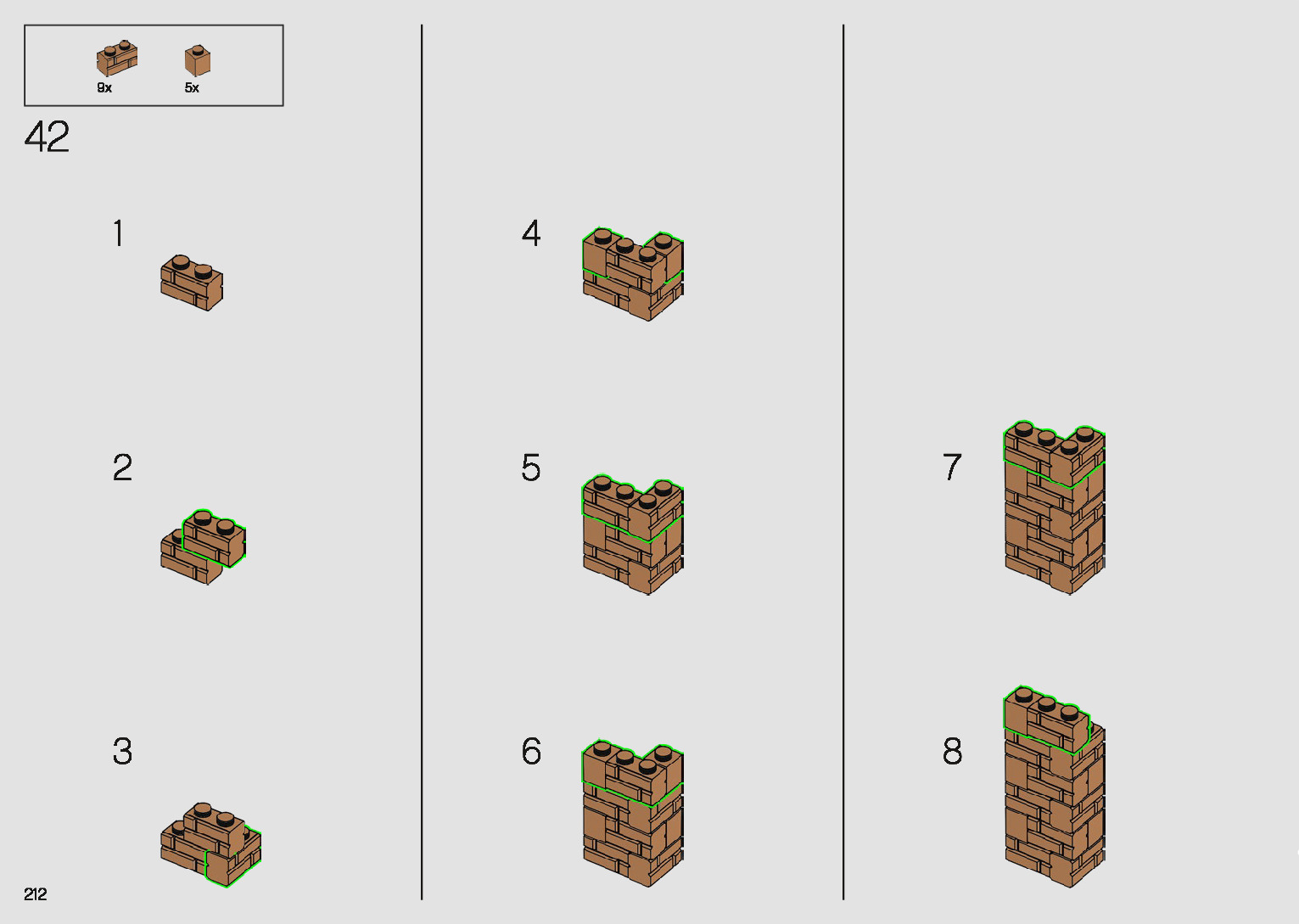 9x
5x

42

1

2

3

4

5

6

7

8

212