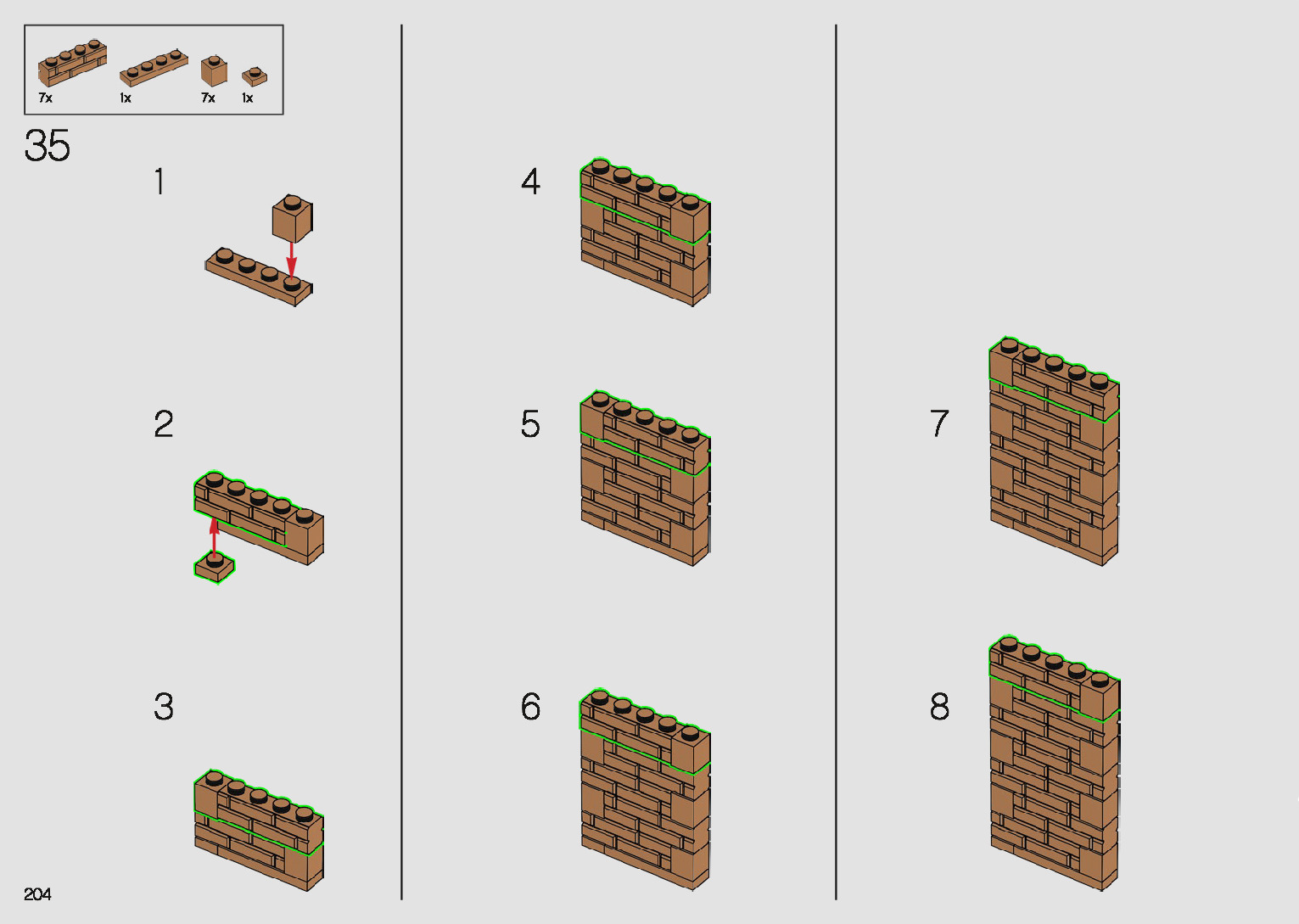 7x
1x
7x
1x

35

1

2

3

4

5

6

7

8

204