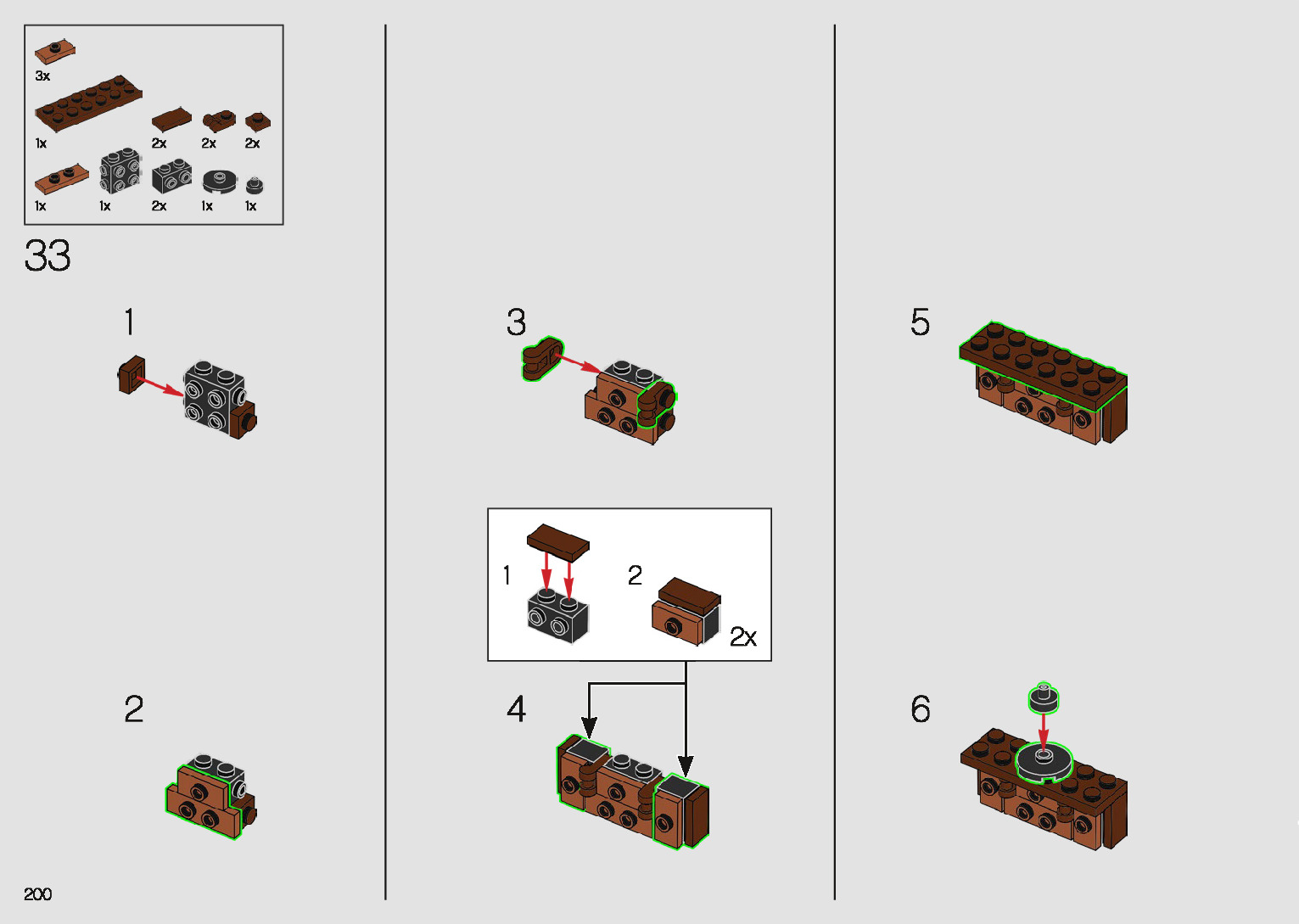 3x

1x 2x 2x 2x

1x 1x 2x 1x 1x

33

1

2

3

1

2

2x

4

5

6

200