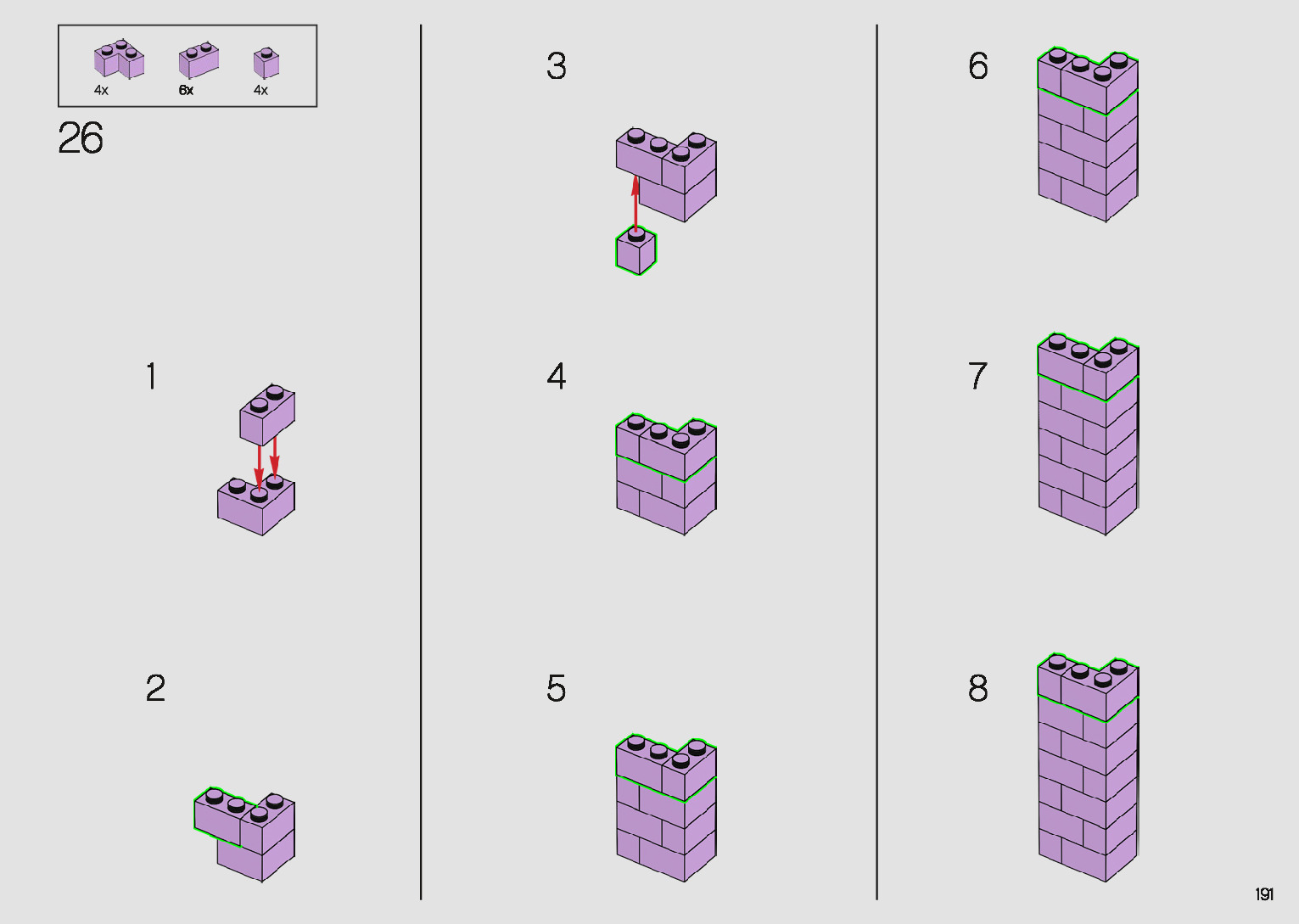 4x
6x
4x

26

1

2

3

4

5

6

7

8

191