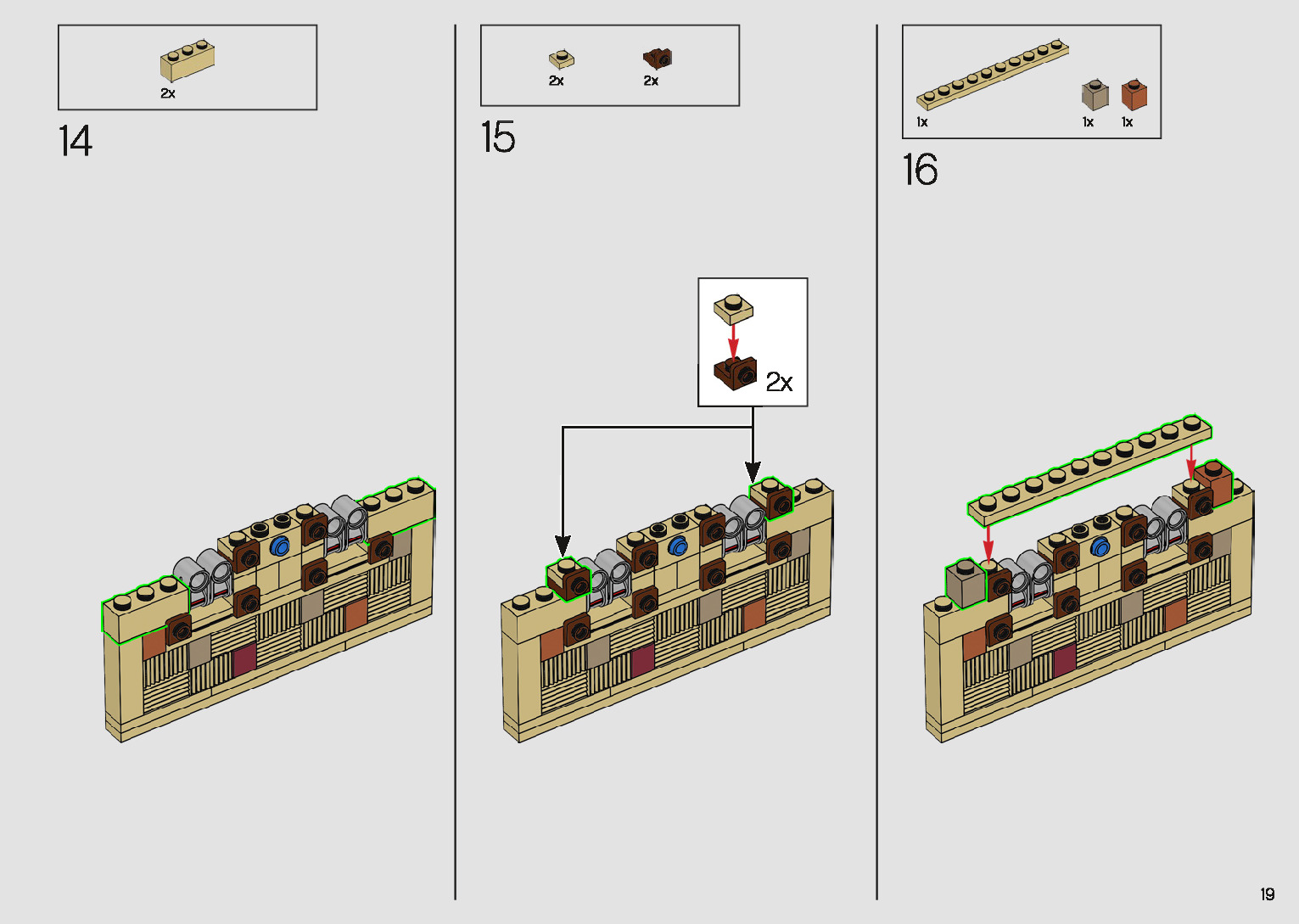 2x

14

2x 2x

15

2x

1x 1x 1x

16

19