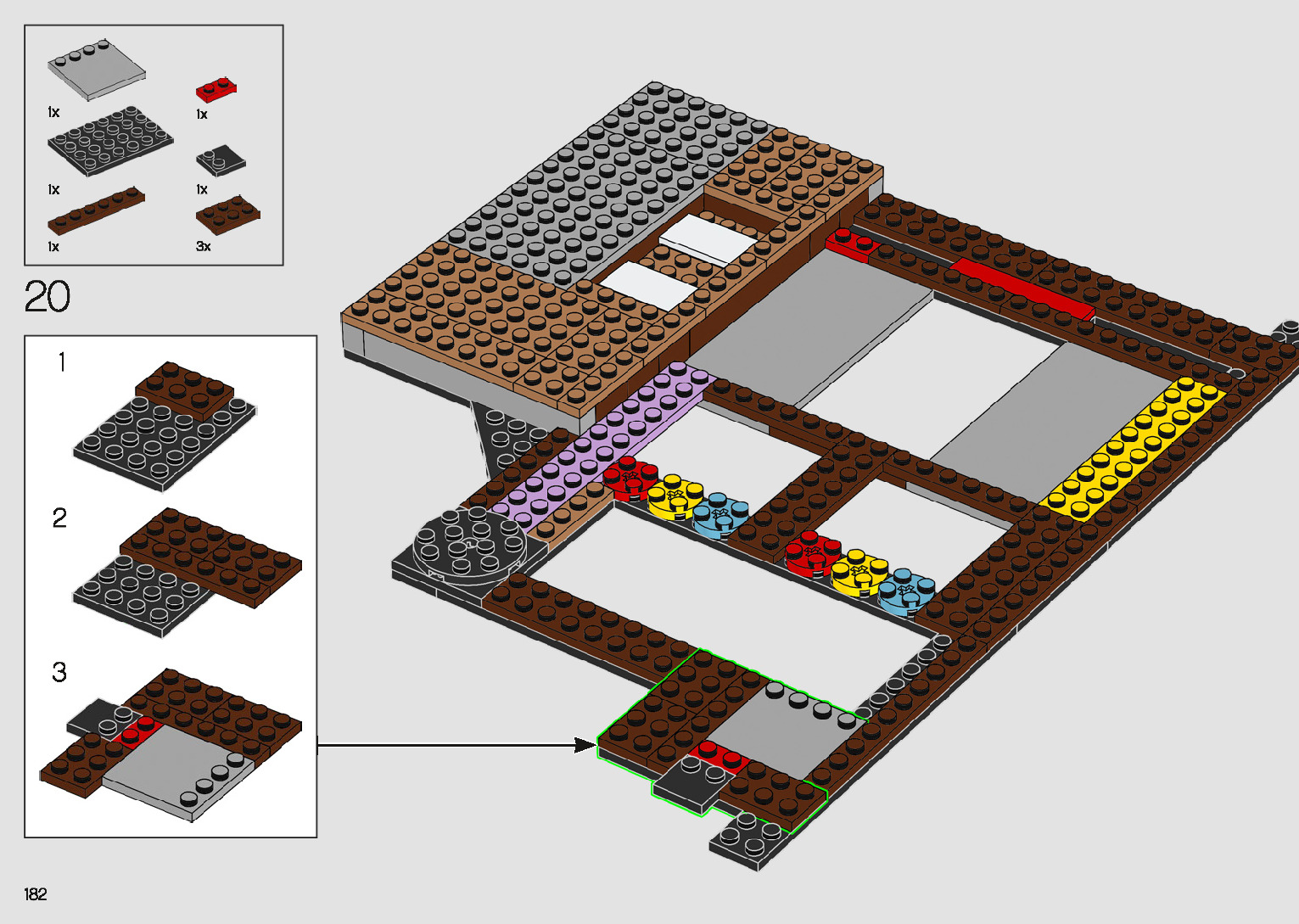 1x
1x
1x
1x
1x
3x

20

1

2

3

182