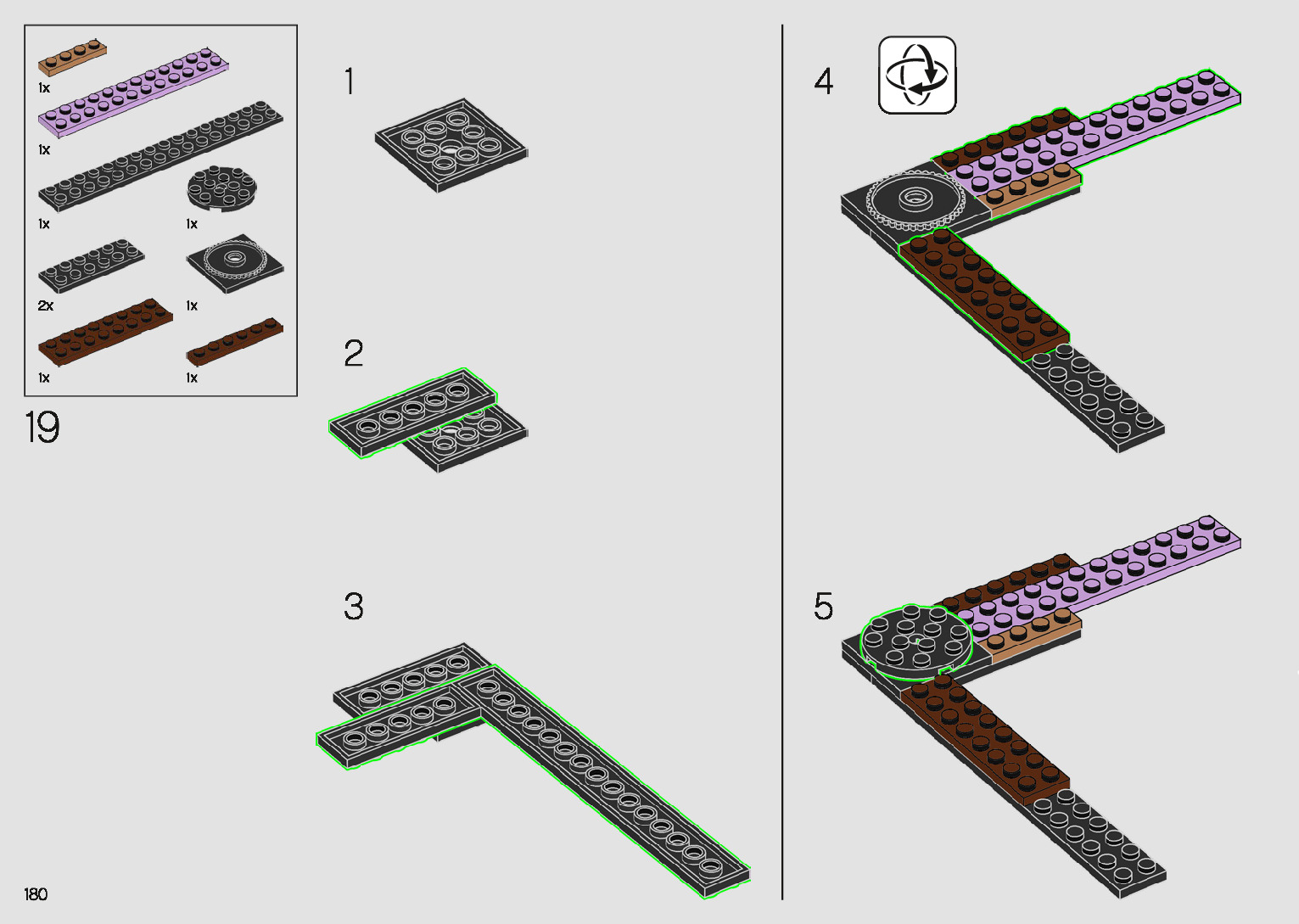 1x
1x
1x
1x
2x
1x
1x
1x
19
1
2
3
4
5
180