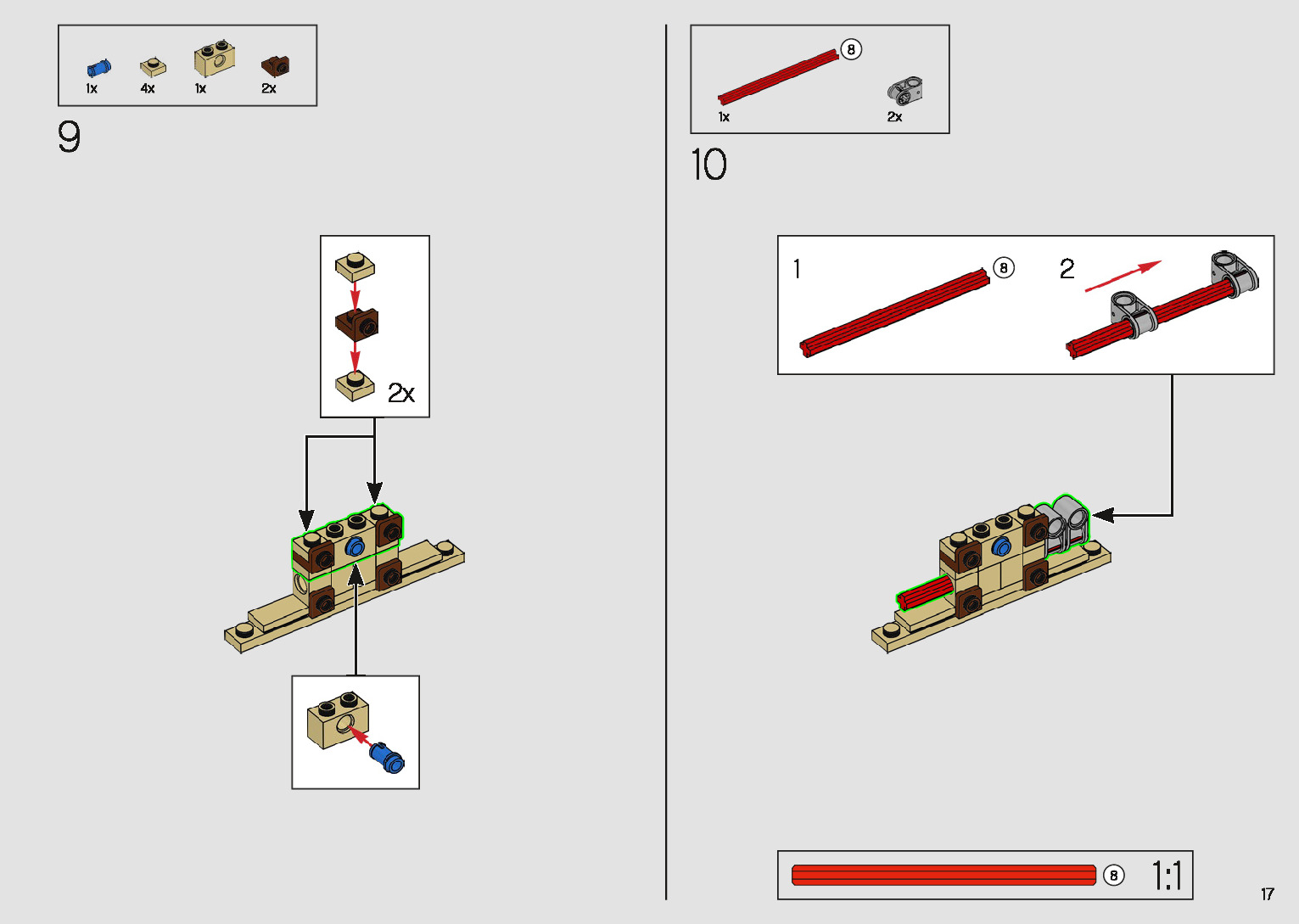 1x 4x 1x 2x

9

2x

8

1x 2x

10

1

8

2

8

1:1

17