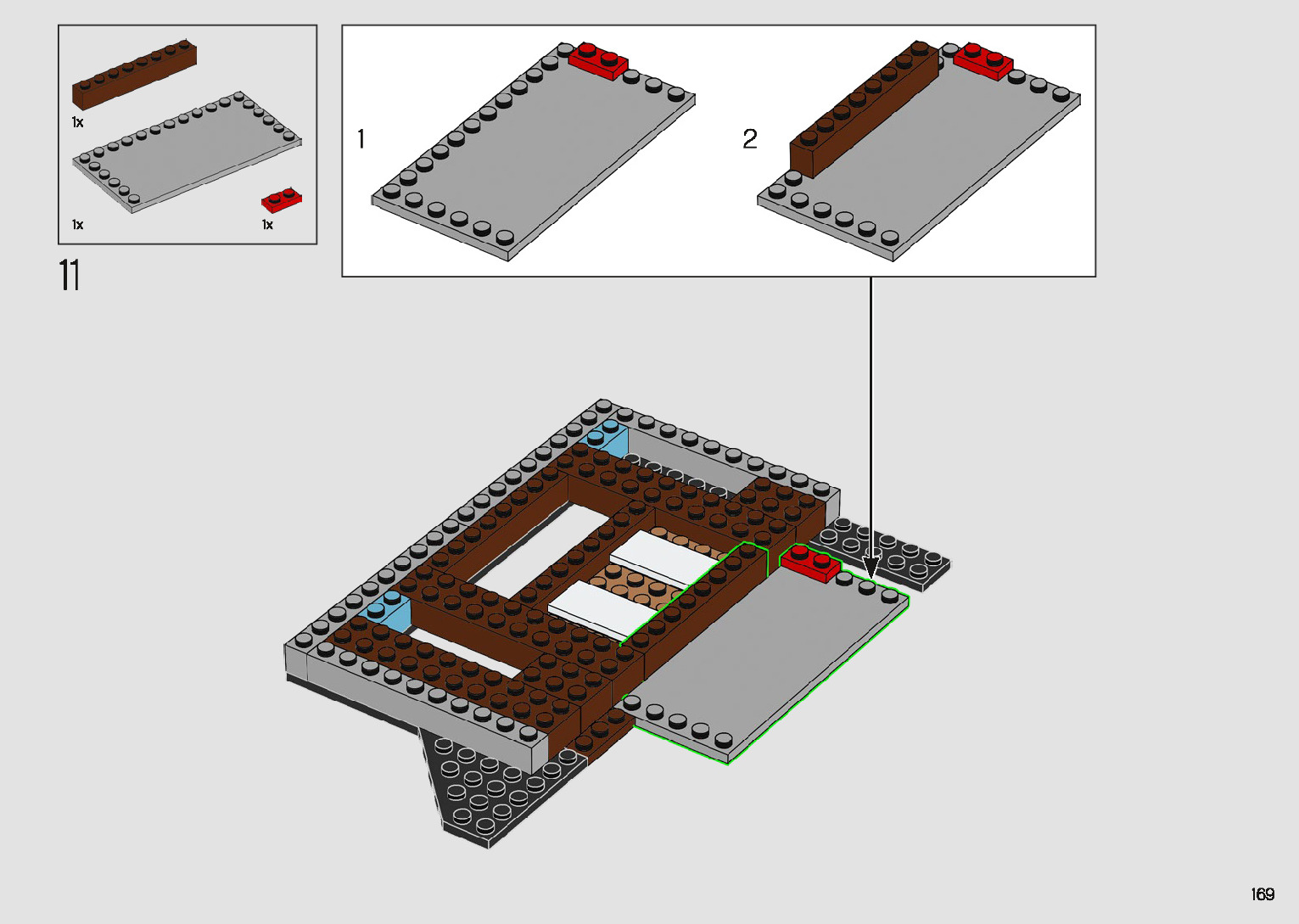 1x

1x

1x

11

1

2

169