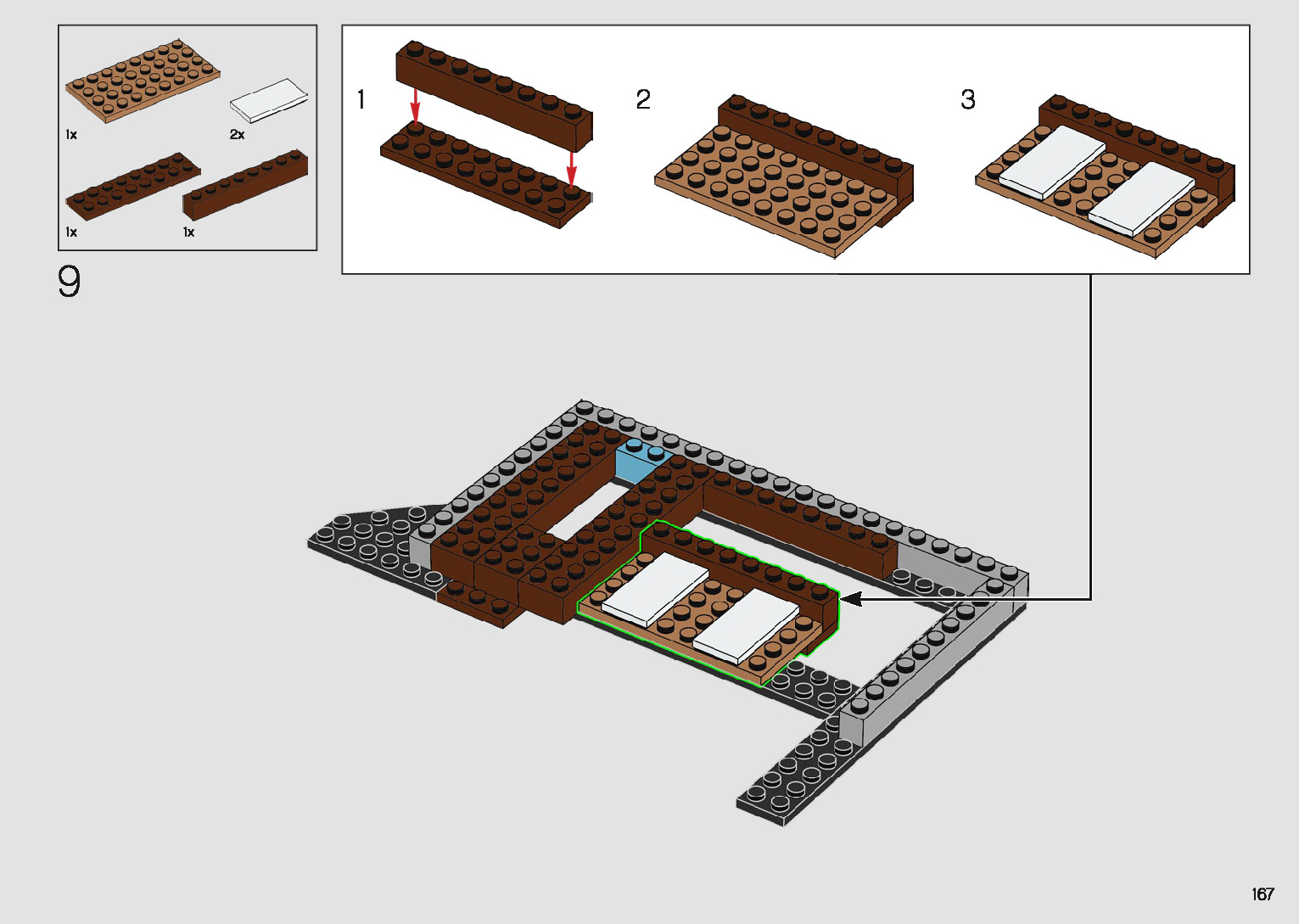 1x
2x
1x
1x
9
1
2
3
167