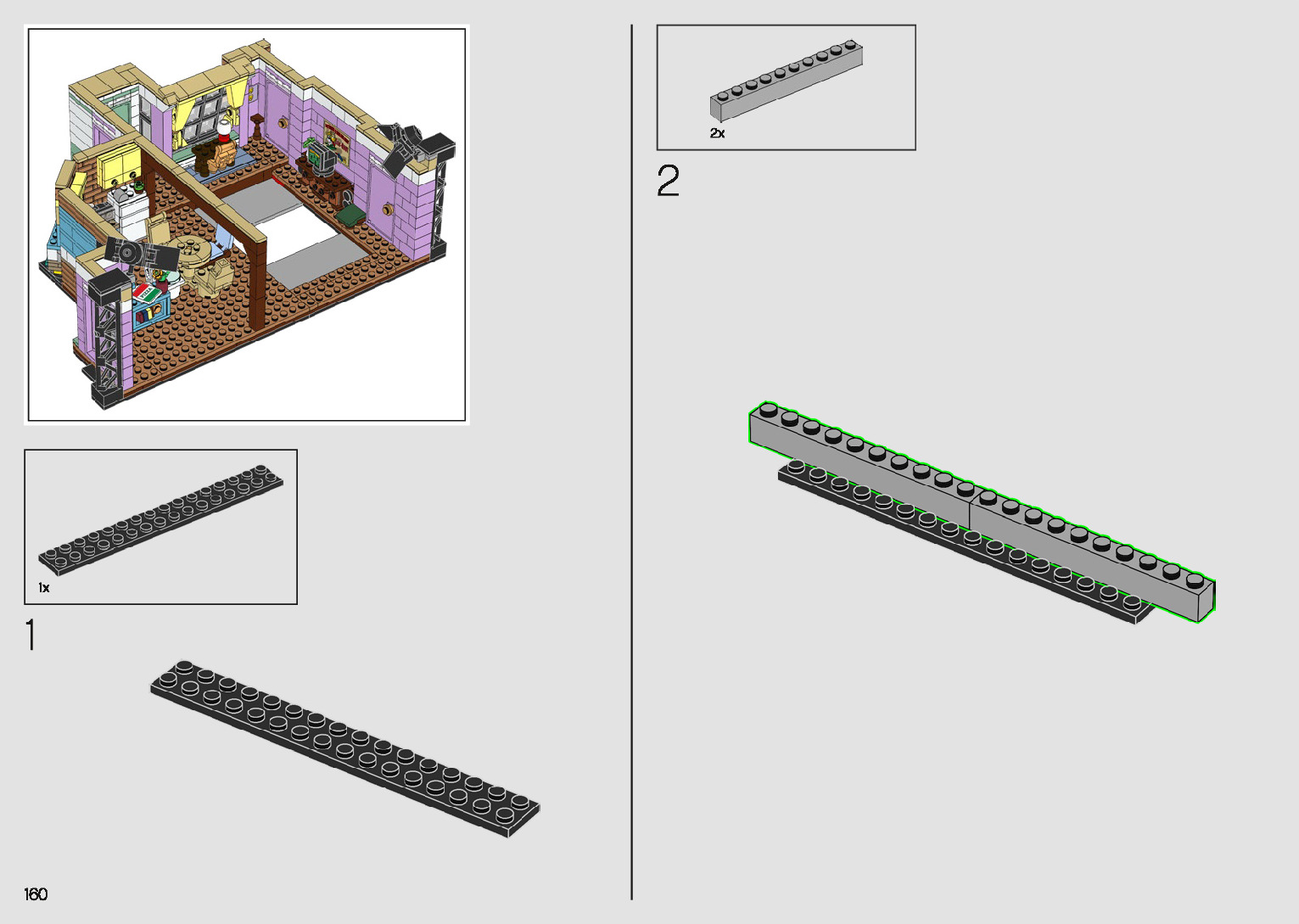 1x

1

160

2x

2